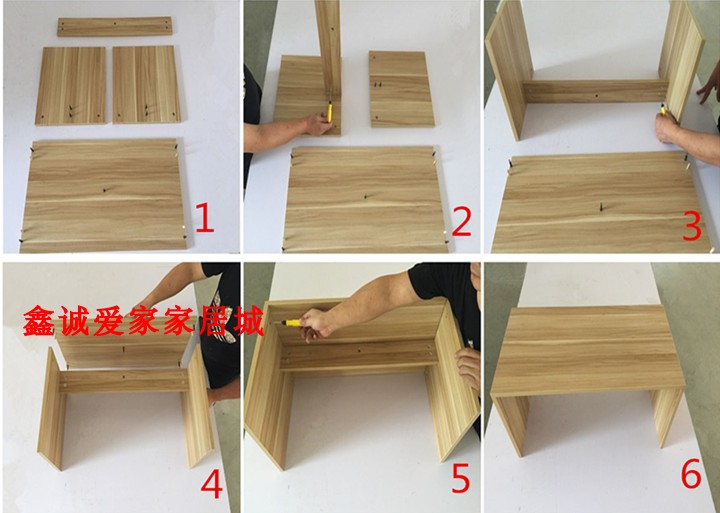 1

2

3

鑫诚爱家家居城

4

5

6