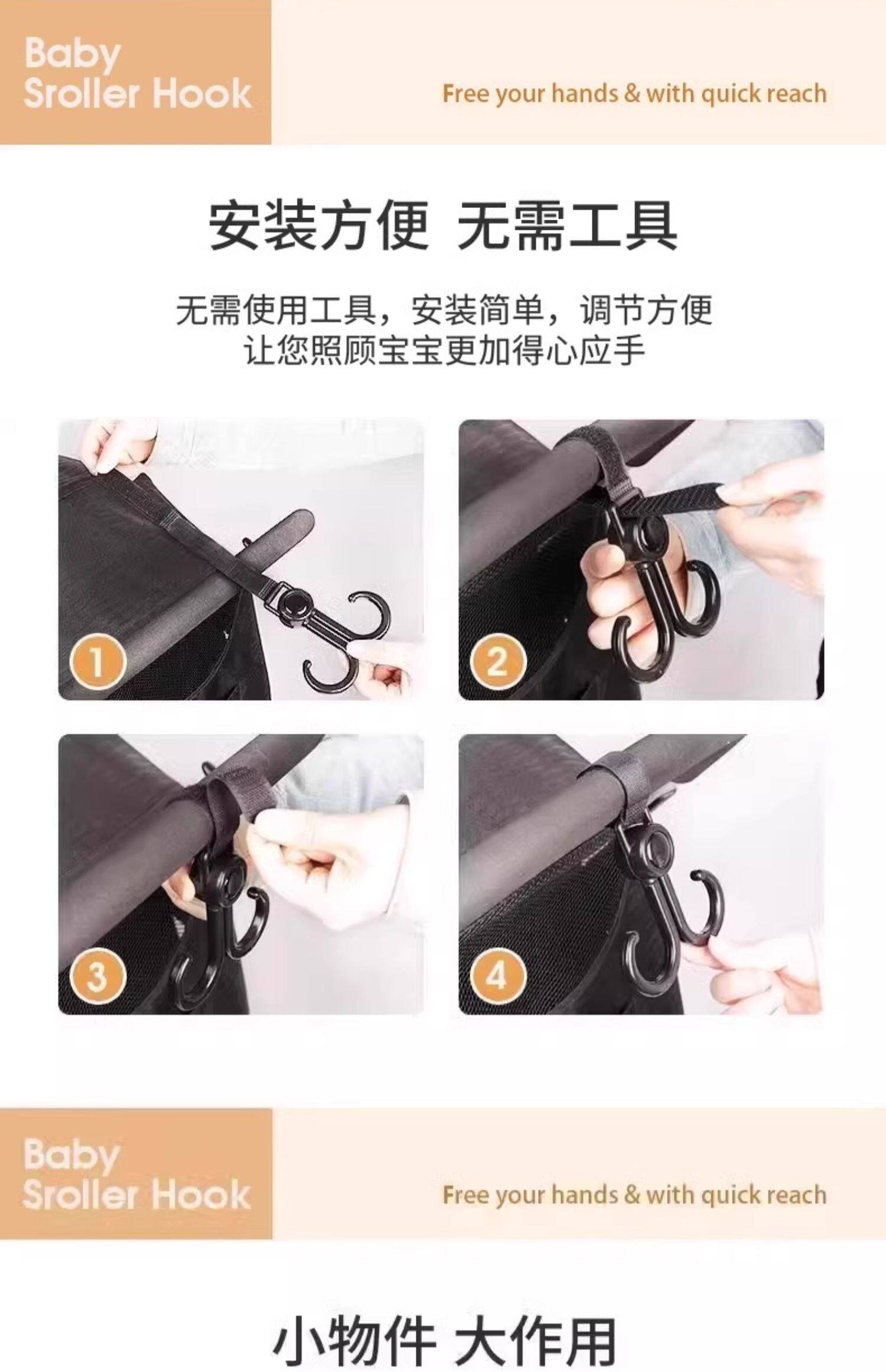 Baby
Sroller Hook

Free your hands & with quick reach

安装方便 无需工具

无需使用工具，安装简单，调节方便
让您照顾宝宝更加得心应手

1

2

3

4

Baby
Sroller Hook

Free your hands & with quick reach

小物件 大作用