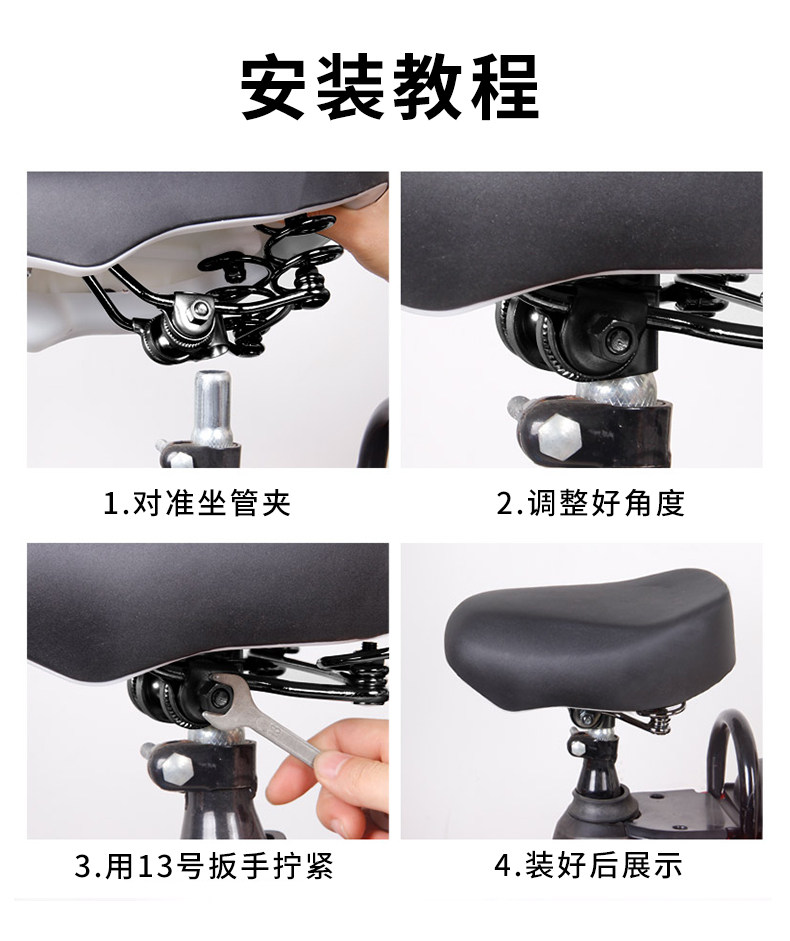 安装教程

1.对准坐管夹

2.调整好角度

3.用13号扳手拧紧

4.装好后展示