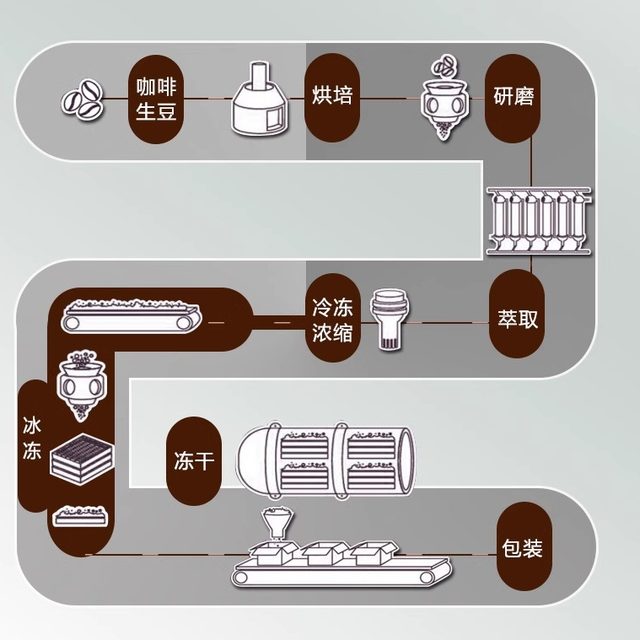 咖啡生豆

烘培

研磨

萃取

冷冻浓缩

冰冻

冻干

包装