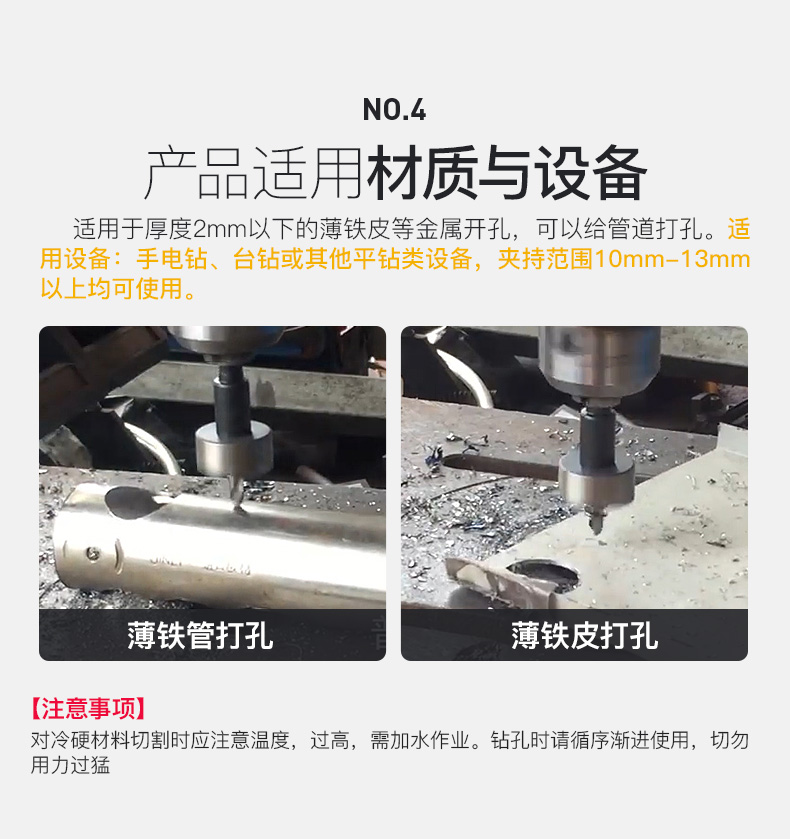 NO.4

产品适用材质与设备

适用于厚度2mm以下的薄铁皮等金属开孔，可以给管道打孔。适用设备：手电钻、台钻或其他平钻类设备，夹持范围10mm-13mm以上均可使用。

薄铁管打孔

薄铁皮打孔

【注意事项】

对冷硬材料切割时应注意温度，过高，需加水作业。钻孔时请循序渐进使用，切勿用力过猛