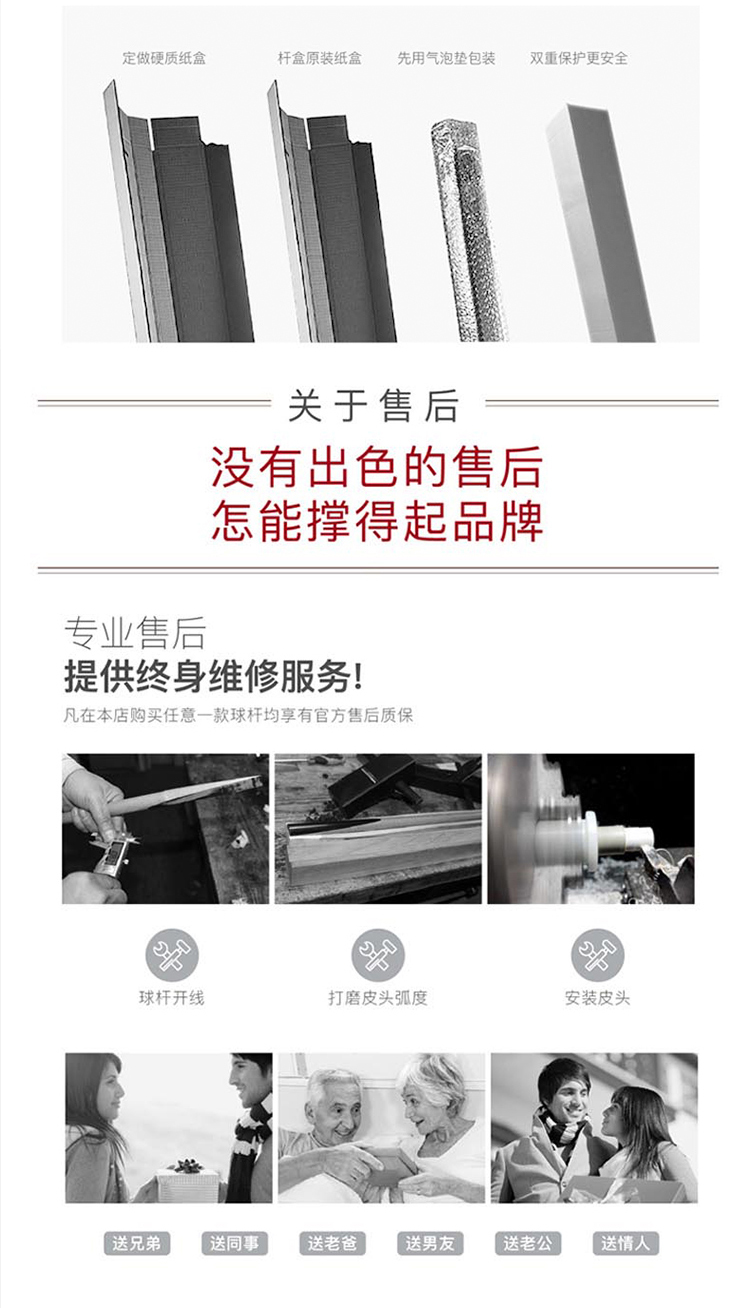 定做硬质纸盒 杆盒原装纸盒 先用气泡垫包装 双重保护更安全

关于售后

没有出色的售后
怎能撑得起品牌

专业售后
提供终身维修服务!
凡在本店购买任意一款球杆均享有官方售后质保

球杆开线 打磨皮头弧度 安装皮头

送兄弟 送同事 送老爸 送男友 送老公 送情人