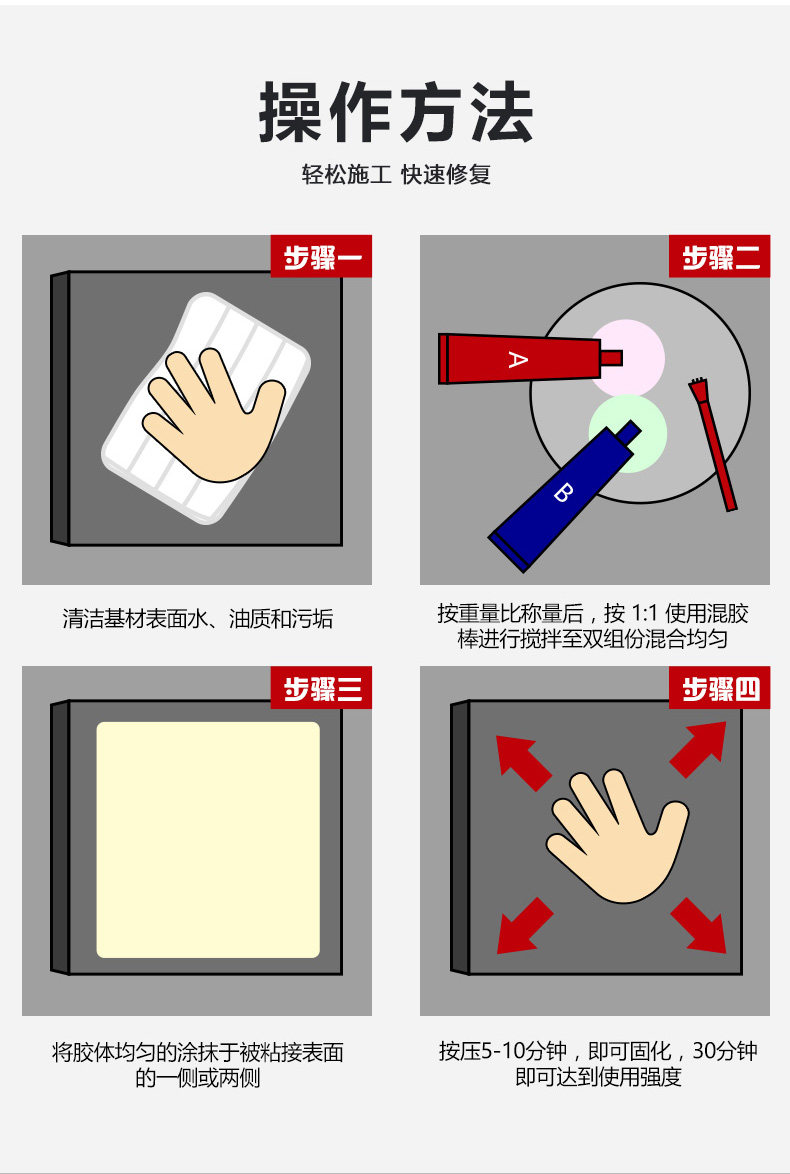 操作方法

轻松施工 快速修复

步骤一

清洁基材表面水、油质和污垢

步骤二

A

B

按重量比称量后，按 1:1 使用混胶棒进行搅拌至双组份混合均匀

步骤三

将胶体均匀的涂抹于被粘接表面的一侧或两侧

步骤四

按压5-10分钟，即可固化，30分钟即可达到使用强度