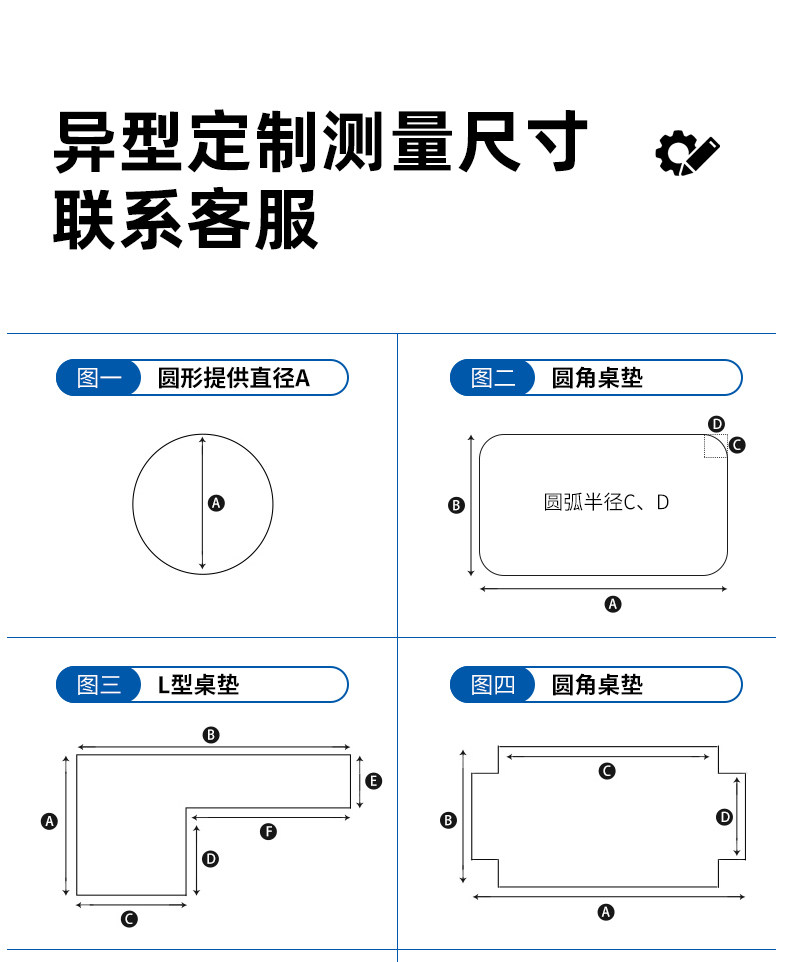 异型定制测量尺寸
联系客服

图一 圆形提供直径A

A

图二 圆角桌垫

D
C
B
圆弧半径C、D
A

图三 L型桌垫

B
E
A
F
D
C

图四 圆角桌垫

C
B
D
A