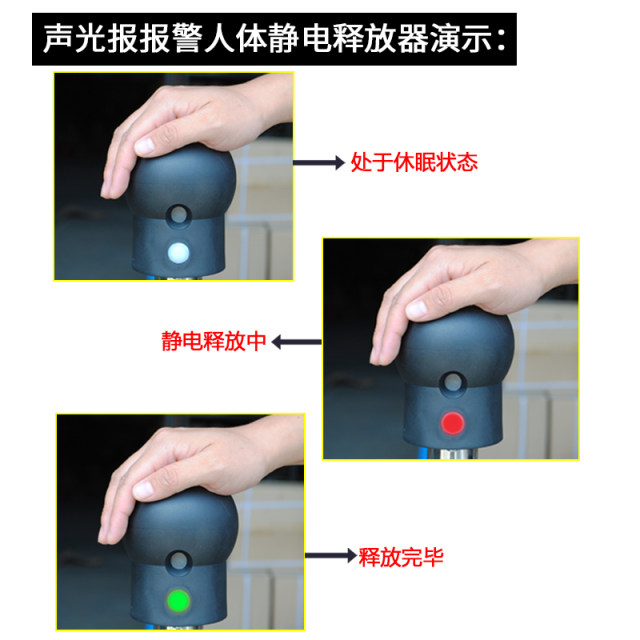 声光报报警人体静电释放器演示：

处于休眠状态

静电释放中

释放完毕