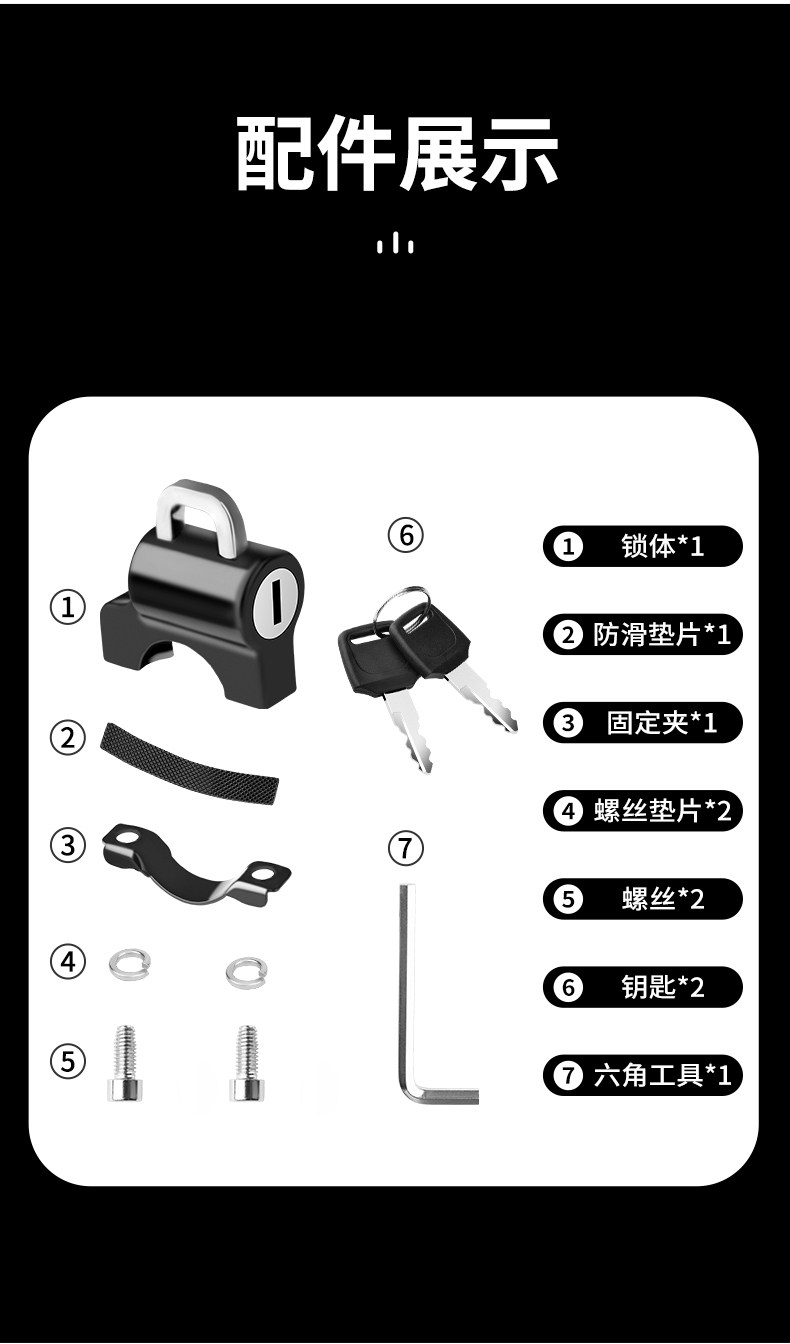 配件展示

①

②

③

④

⑤

⑥

⑦

❶ 锁体*1

❷ 防滑垫片*1

❸ 固定夹*1

❹ 螺丝垫片*2

❺ 螺丝*2

❻ 钥匙*2

❼ 六角工具*1