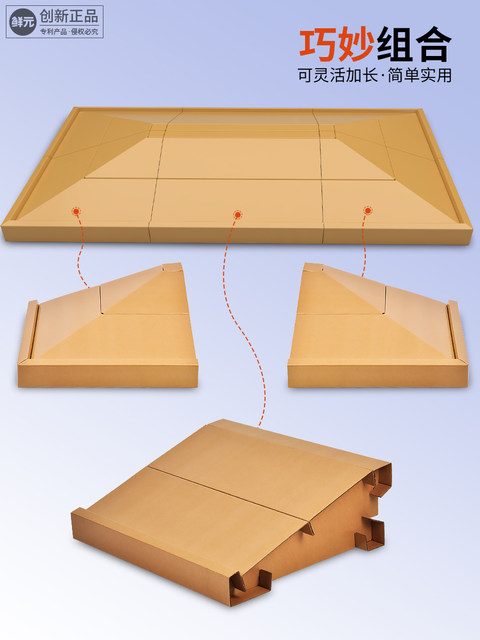 鲜元 创新正品
专利产品·侵权必究

巧妙组合
可灵活加长·简单实用