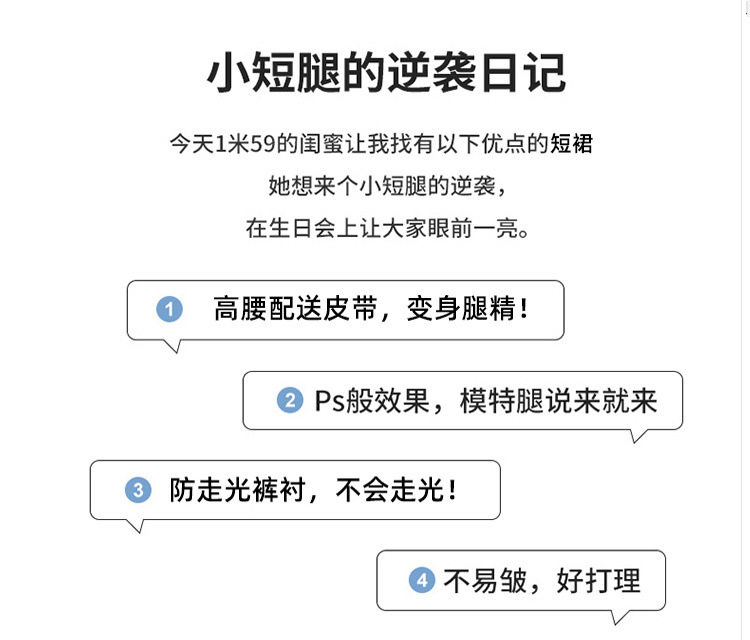 小短腿的逆袭日记

今天1米59的闺蜜让我找有以下优点的短裙

她想来个小短腿的逆袭，

在生日会上让大家眼前一亮。

1 高腰配送皮带，变身腿精！

2 Ps般效果，模特腿说来就来

3 防走光裤衬，不会走光！

4 不易皱，好打理