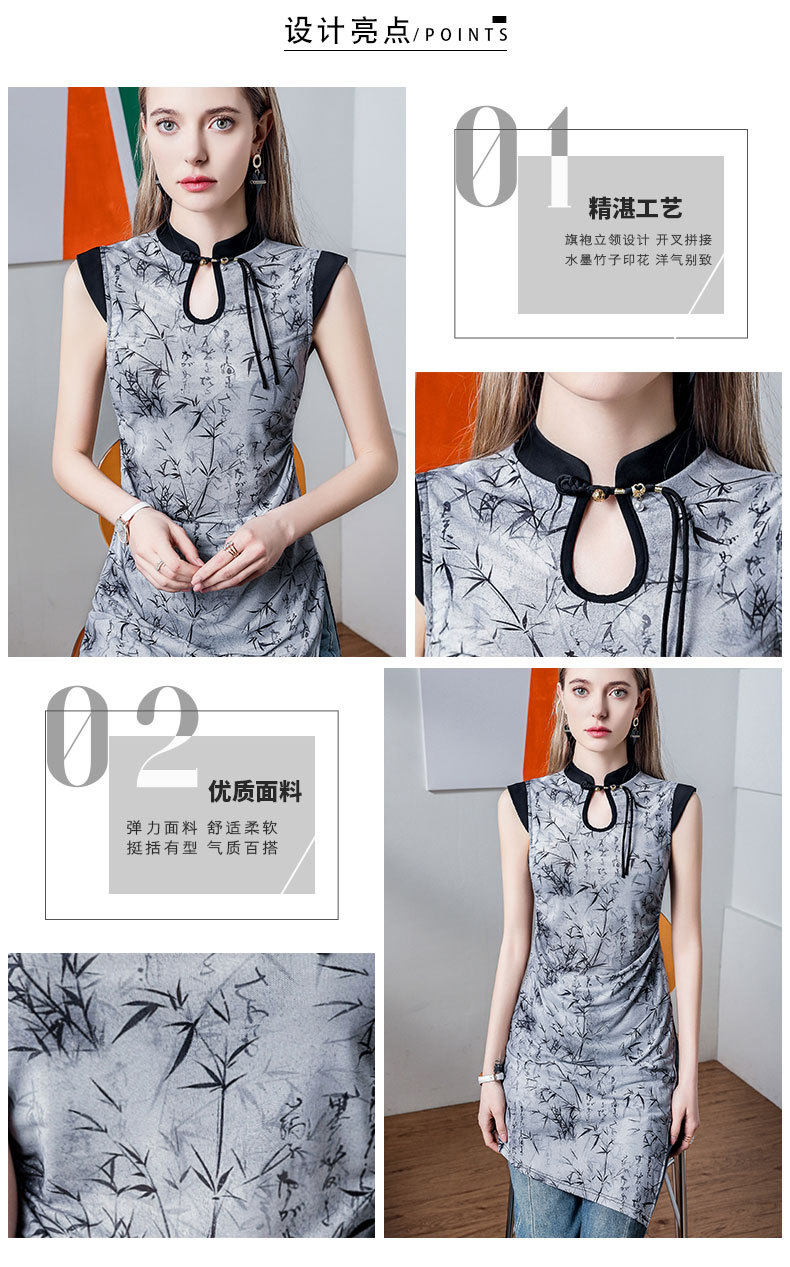 设计亮点/POINTS

01
精湛工艺
旗袍立领设计 开叉拼接
水墨竹子印花 洋气别致

02
优质面料
弹力面料 舒适柔软
挺括有型 气质百搭