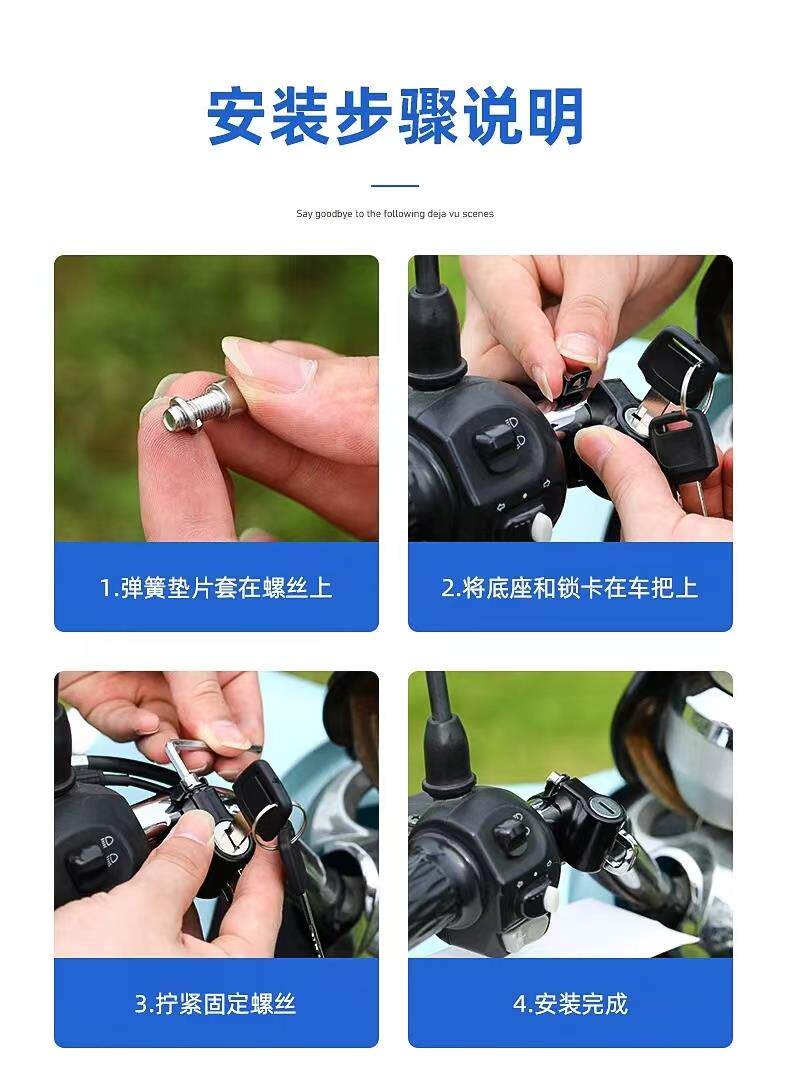 安装步骤说明

Say goodbye to the following deja vu scenes

1.弹簧垫片套在螺丝上

2.将底座和锁卡在车把上

3.拧紧固定螺丝

4.安装完成