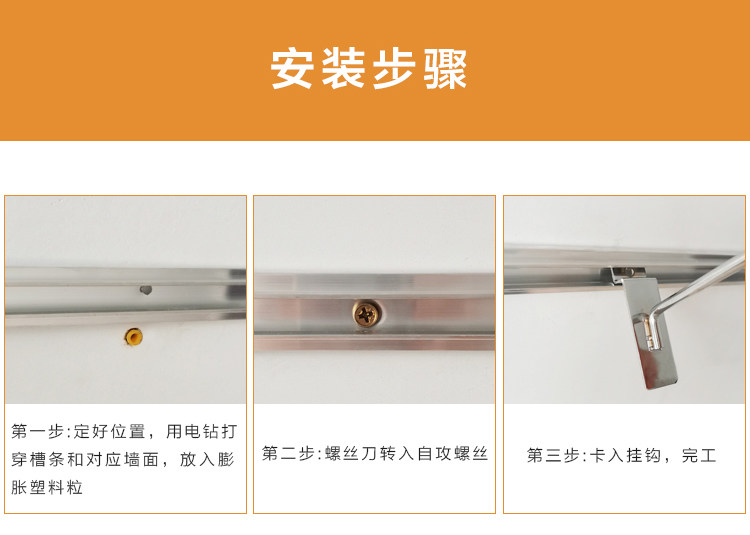 安装步骤

第一步:定好位置，用电钻打穿槽条和对应墙面，放入膨胀塑料粒

第二步:螺丝刀转入自攻螺丝

第三步:卡入挂钩，完工