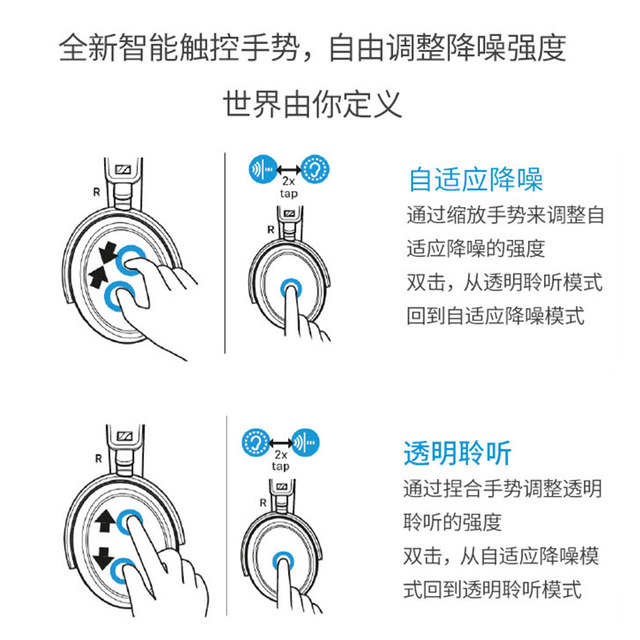 全新智能触控手势，自由调整降噪强度

世界由你定义

R

2x
tap

R

自适应降噪

通过缩放手势来调整自适应降噪的强度

双击，从透明聆听模式回到自适应降噪模式

R

2x
tap

R

透明聆听

通过捏合手势调整透明聆听的强度

双击，从自适应降噪模式回到透明聆听模式