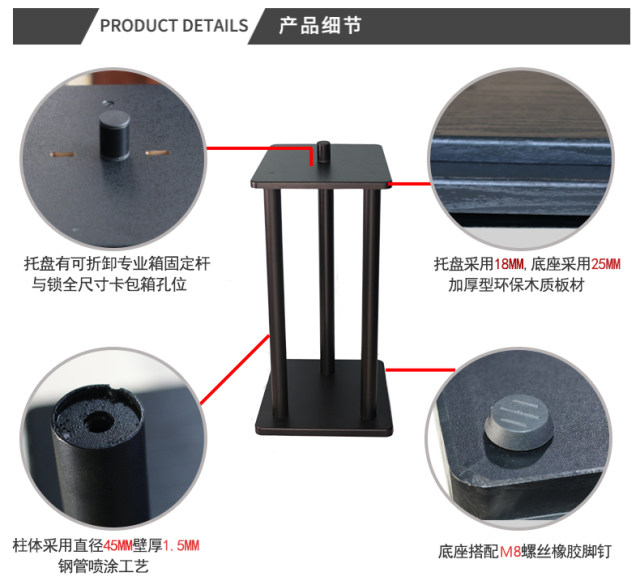 PRODUCT DETAILS 产品细节

托盘有可折卸专业箱固定杆
与锁全尺寸卡包箱孔位

托盘采用18MM，底座采用25MM
加厚型环保木质板材

柱体采用直径45MM壁厚1.5MM
钢管喷涂工艺

底座搭配M8螺丝橡胶脚钉