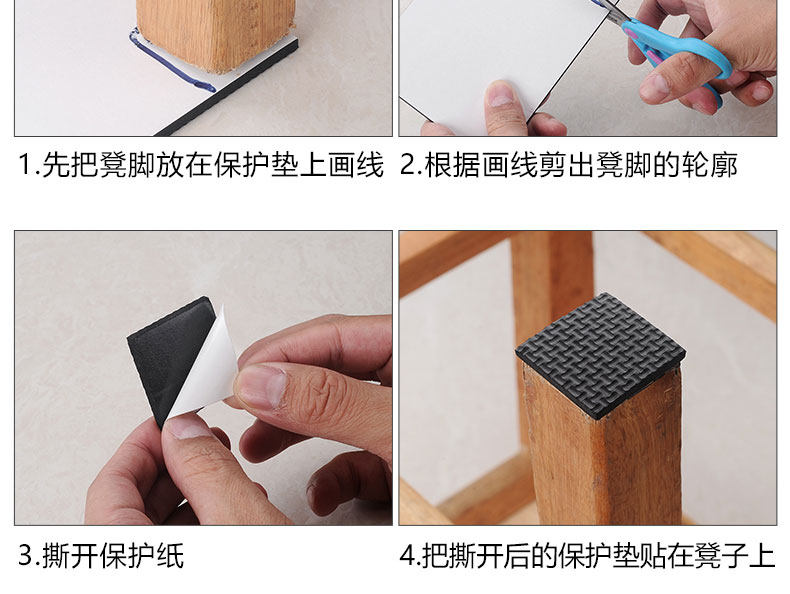 1.先把凳脚放在保护垫上画线

2.根据画线剪出凳脚的轮廓

3.撕开保护纸

4.把撕开后的保护垫贴在凳子上