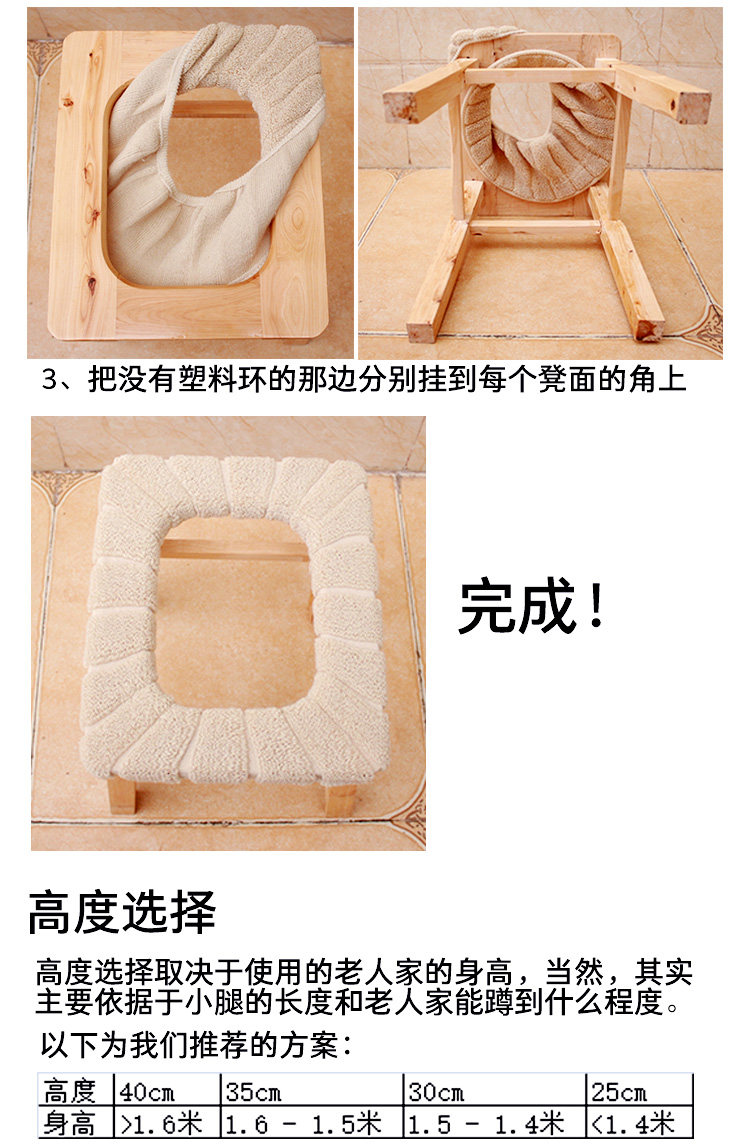 3、把没有塑料环的那边分别挂到每个凳面的角上

完成！

高度选择

高度选择取决于使用的老人家的身高，当然，其实主要依据于小腿的长度和老人家能蹲到什么程度。

以下为我们推荐的方案：

| 高度 | 40cm | 35cm | 30cm | 25cm |
|---|---|---|---|---|
| 身高 | >1.6米 | 1.6 - 1.5米 | 1.5 - 1.4米 | <1.4米 |