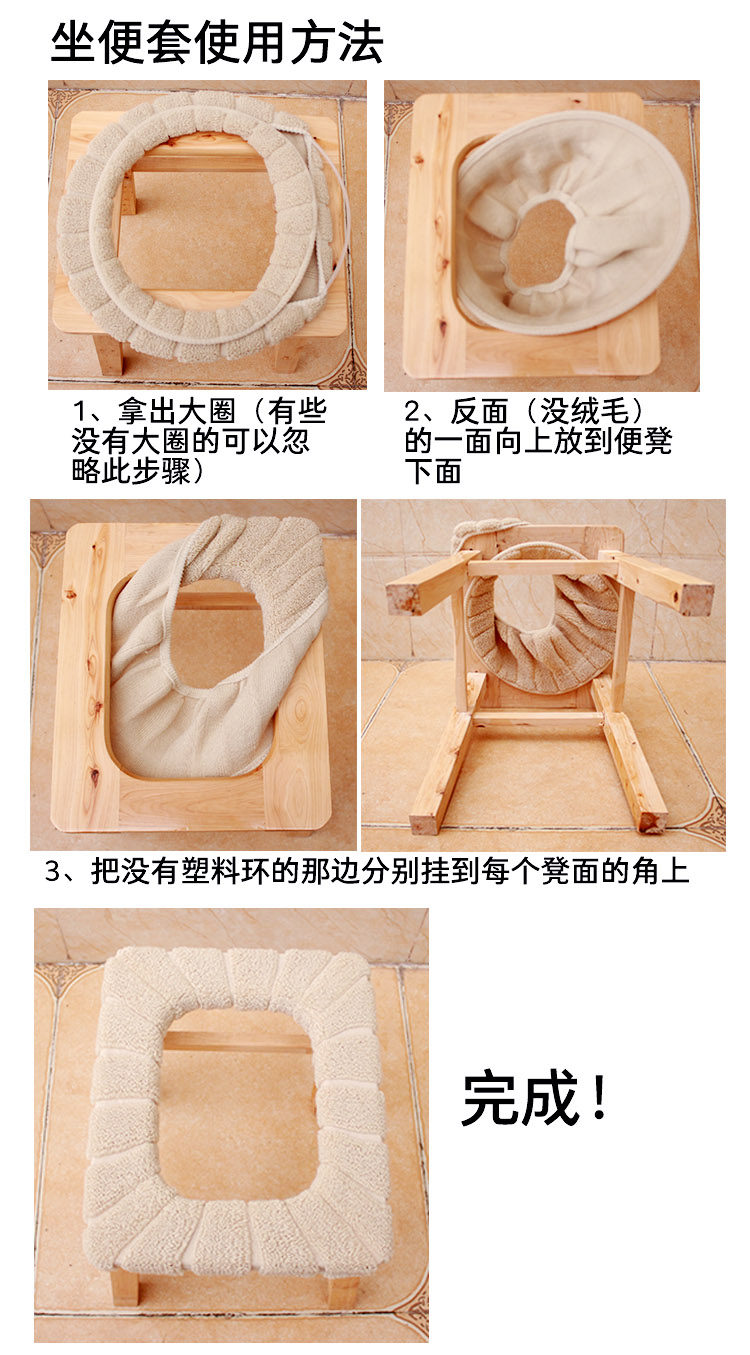 坐便套使用方法

1、拿出大圈（有些没有大圈的可以忽略此步骤）

2、反面（没绒毛）的一面向上放到便凳下面

3、把没有塑料环的那边分别挂到每个凳面的角上

完成！