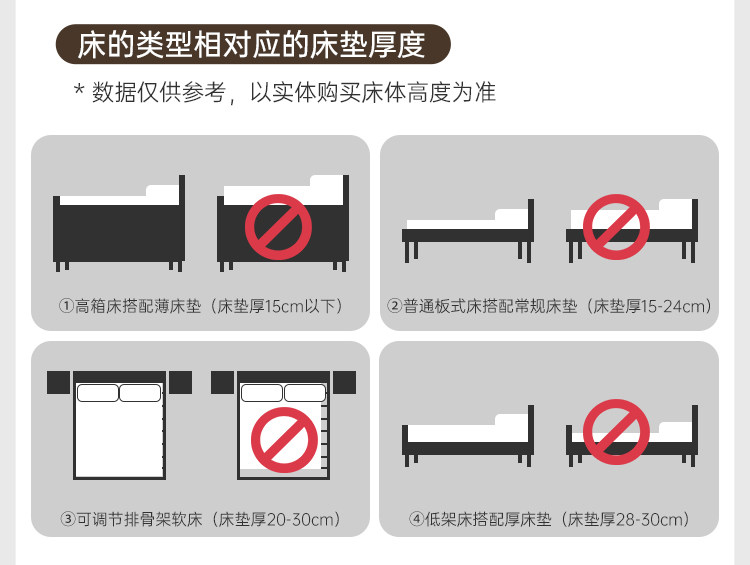 床的类型相对应的床垫厚度

* 数据仅供参考，以实体购买床体高度为准

①高箱床搭配薄床垫（床垫厚15cm以下）

②普通板式床搭配常规床垫（床垫厚15-24cm）

③可调节排骨架软床（床垫厚20-30cm）

④低架床搭配厚床垫（床垫厚28-30cm）