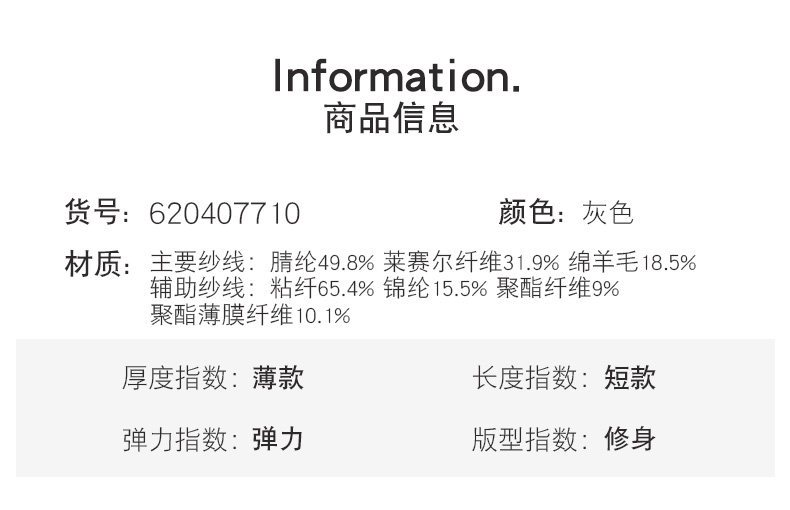 Information.
商品信息

货号：620407710

颜色：灰色

材质：主要纱线：腈纶49.8% 莱赛尔纤维31.9% 绵羊毛18.5%
辅助纱线：粘纤65.4% 锦纶15.5% 聚酯纤维9%
聚酯薄膜纤维10.1%

厚度指数：薄款

长度指数：短款

弹力指数：弹力

版型指数：修身