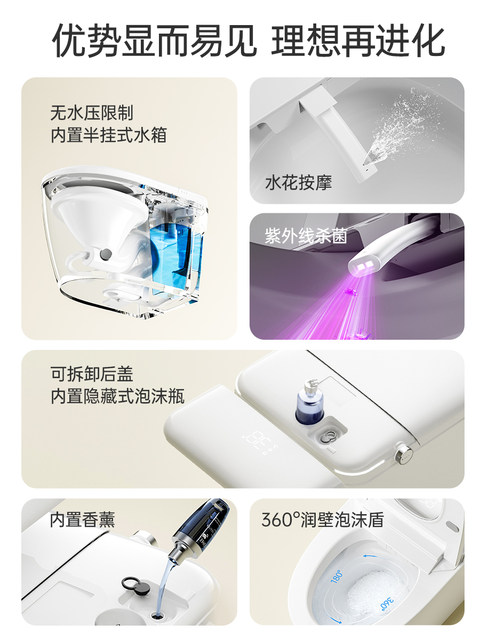 优势显而易见 理想再进化

无水压限制
内置半挂式水箱

水花按摩

紫外线杀菌

可拆卸后盖
内置隐藏式泡沫瓶

内置香薰

360°润壁泡沫盾

180°

360°