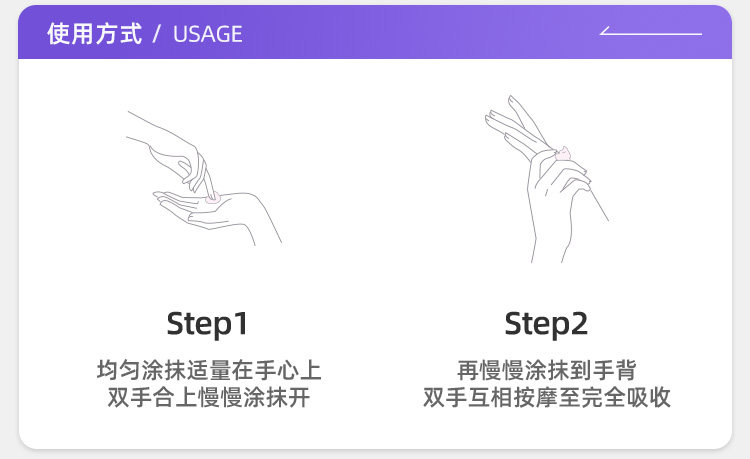 使用方式 / USAGE

Step1

均匀涂抹适量在手心上
双手合上慢慢涂抹开

Step2

再慢慢涂抹到手背
双手互相按摩至完全吸收