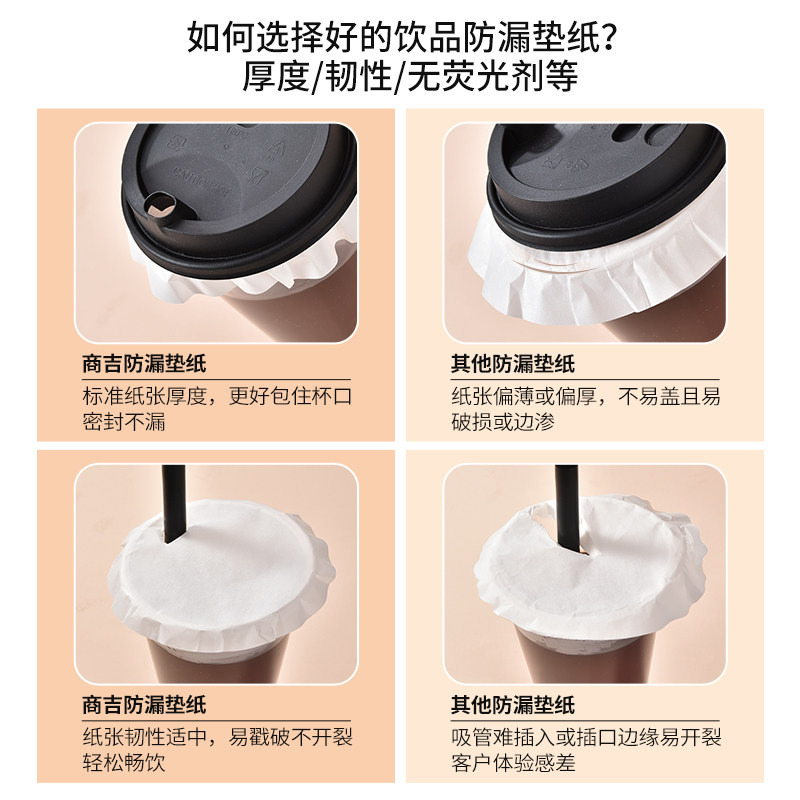 如何选择好的饮品防漏垫纸？
厚度/韧性/无荧光剂等

商吉防漏垫纸
标准纸张厚度，更好包住杯口密封不漏

其他防漏垫纸
纸张偏薄或偏厚，不易盖且易破损或边渗

商吉防漏垫纸
纸张韧性适中，易戳破不开裂轻松畅饮

其他防漏垫纸
吸管难插入或插口边缘易开裂客户体验感差