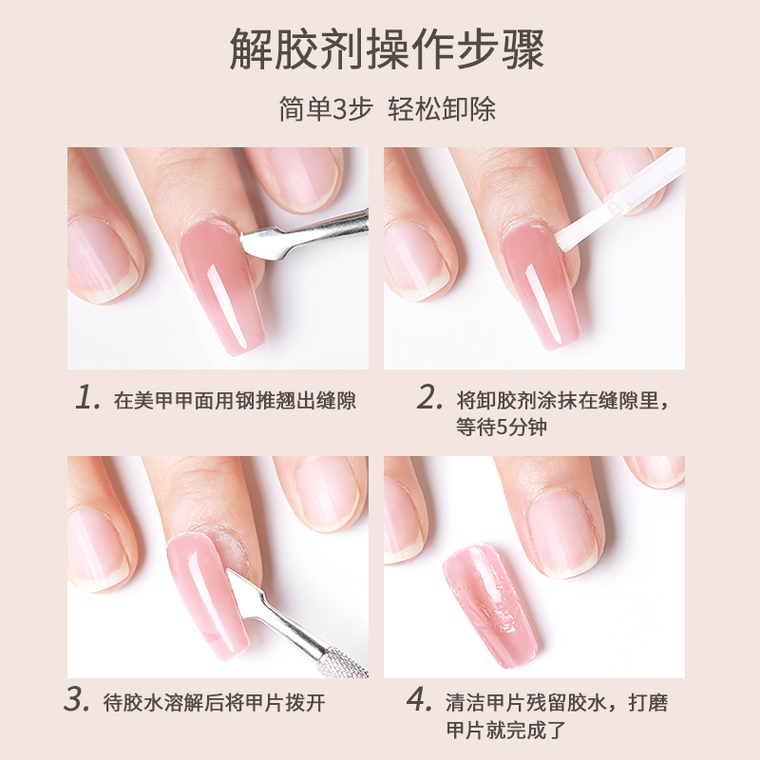 解胶剂操作步骤

简单3步 轻松卸除

1. 在美甲甲面用钢推翘出缝隙

2. 将卸胶剂涂抹在缝隙里，等待5分钟

3. 待胶水溶解后将甲片拨开

4. 清洁甲片残留胶水，打磨甲片就完成了