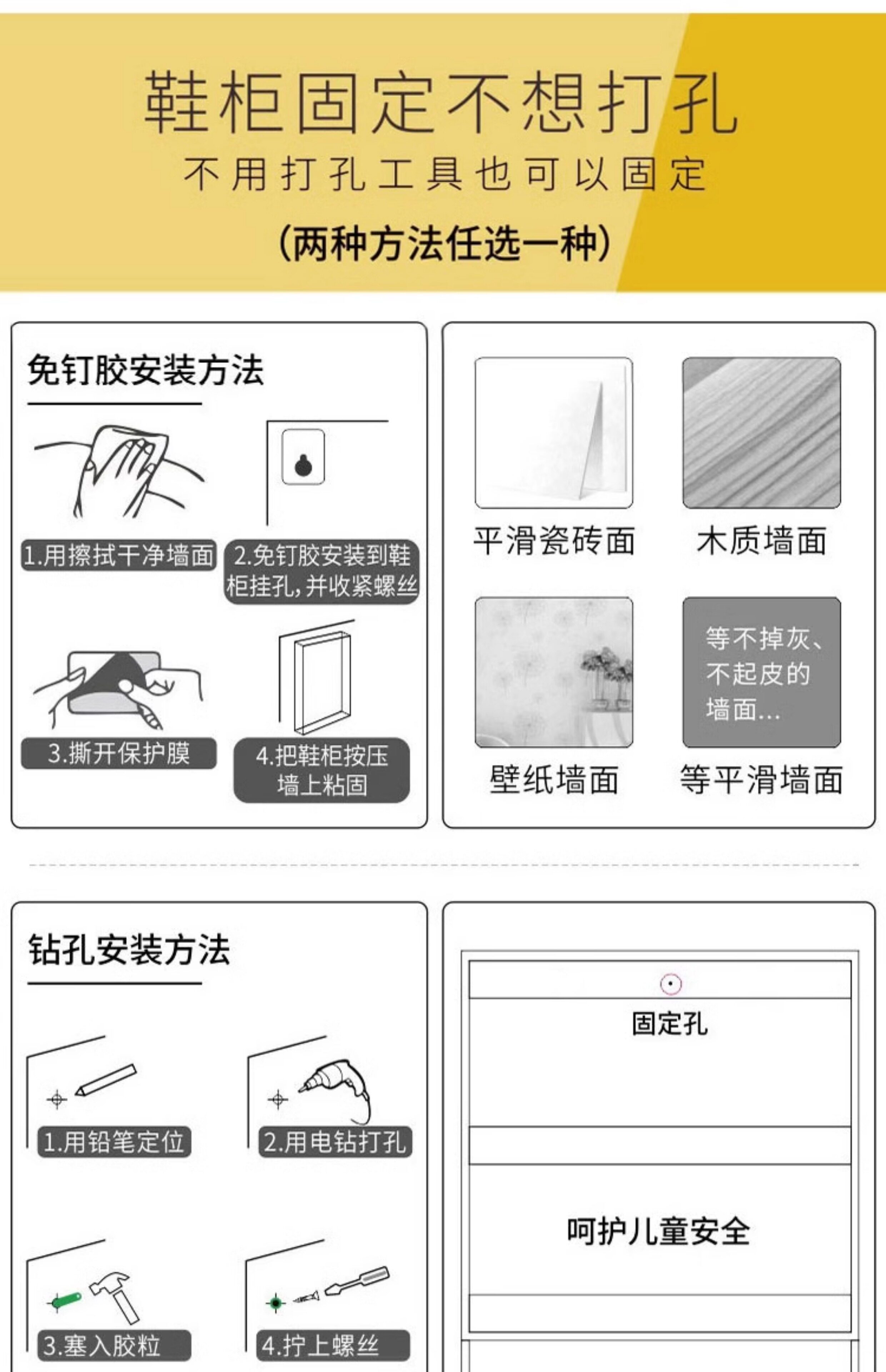 鞋柜固定不想打孔

不用打孔工具也可以固定

(两种方法任选一种)

免钉胶安装方法

1.用擦拭干净墙面

2.免钉胶安装到鞋柜挂孔,并收紧螺丝

3.撕开保护膜

4.把鞋柜按压墙上粘固

平滑瓷砖面

木质墙面

壁纸墙面

等不掉灰、不起皮的墙面...

等平滑墙面

钻孔安装方法

1.用铅笔定位

2.用电钻打孔

3.塞入胶粒

4.拧上螺丝

固定孔

呵护儿童安全