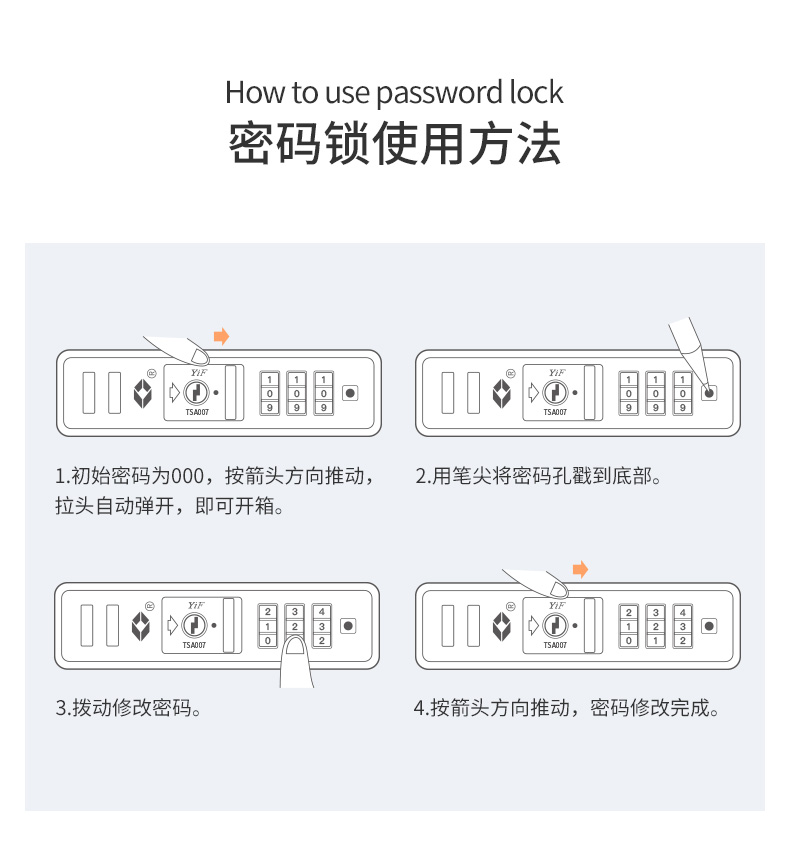 How to use password lock
密码锁使用方法

YiF
TSA007
1 1 1
0 0 0
9 9 9

1.初始密码为000，按箭头方向推动，拉头自动弹开，即可开箱。

YiF
TSA007
1 1 1
0 0 0
9 9 9

2.用笔尖将密码孔戳到底部。

YiF
TSA007
2 3 4
1 2 3
0 1 2

3.拨动修改密码。

YiF
TSA007
2 3 4
1 2 3
0 1 2

4.按箭头方向推动，密码修改完成。