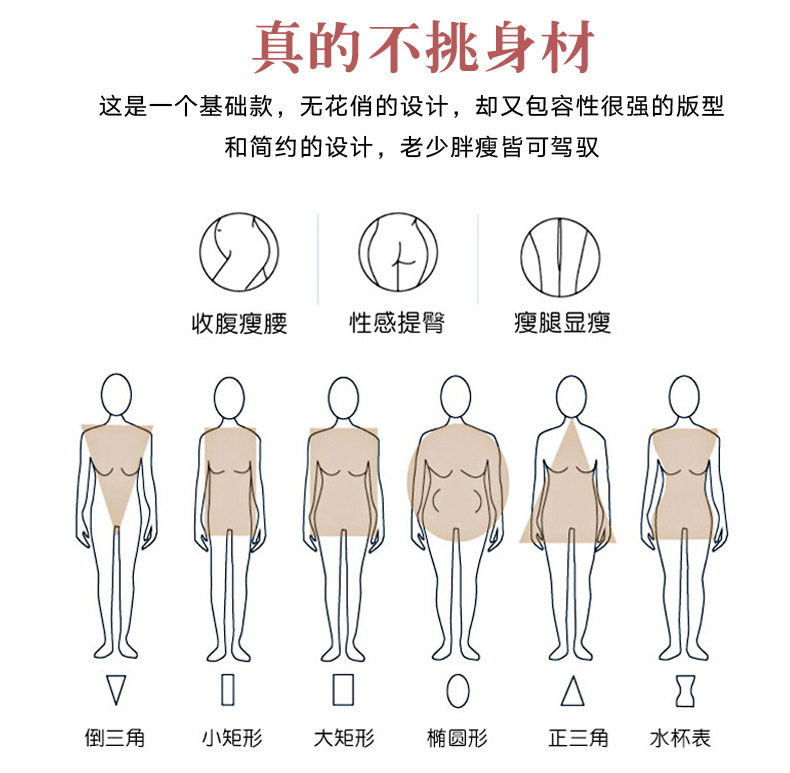 真的不挑身材

这是一个基础款，无花俏的设计，却又包容性很强的版型和简约的设计，老少胖瘦皆可驾驭

收腹瘦腰 性感提臀 瘦腿显瘦

倒三角 小矩形 大矩形 椭圆形 正三角 水杯表