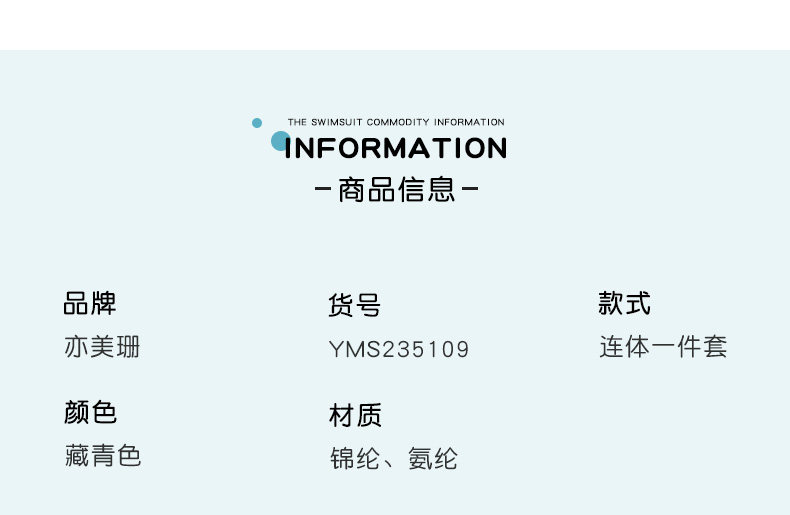 THE SWIMSUIT COMMODITY INFORMATION
INFORMATION
-商品信息-

品牌
亦美珊

货号
YMS235109

款式
连体一件套

颜色
藏青色

材质
锦纶、氨纶