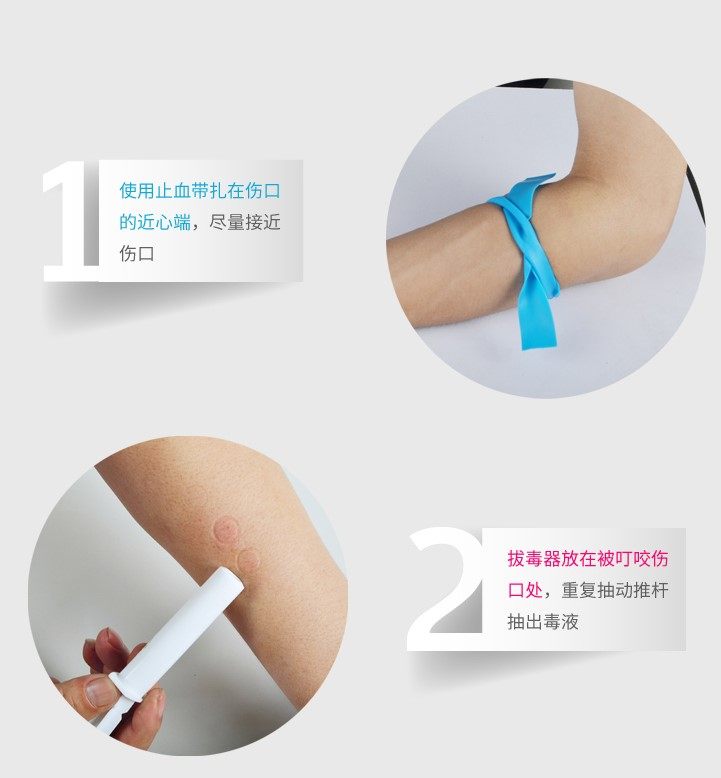 1

使用止血带扎在伤口的近心端，尽量接近伤口

2

拔毒器放在被叮咬伤口处，重复抽动推杆抽出毒液