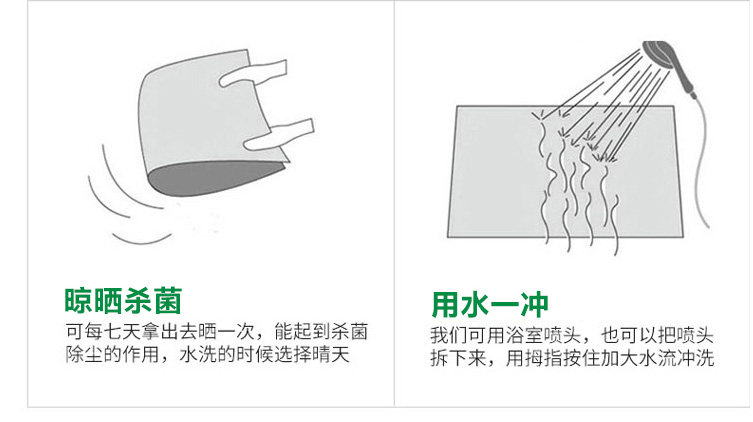 晾晒杀菌

可每七天拿出去晒一次，能起到杀菌除尘的作用，水洗的时候选择晴天

用水一冲

我们可用浴室喷头，也可以把喷头拆下来，用拇指按住加大水流冲洗