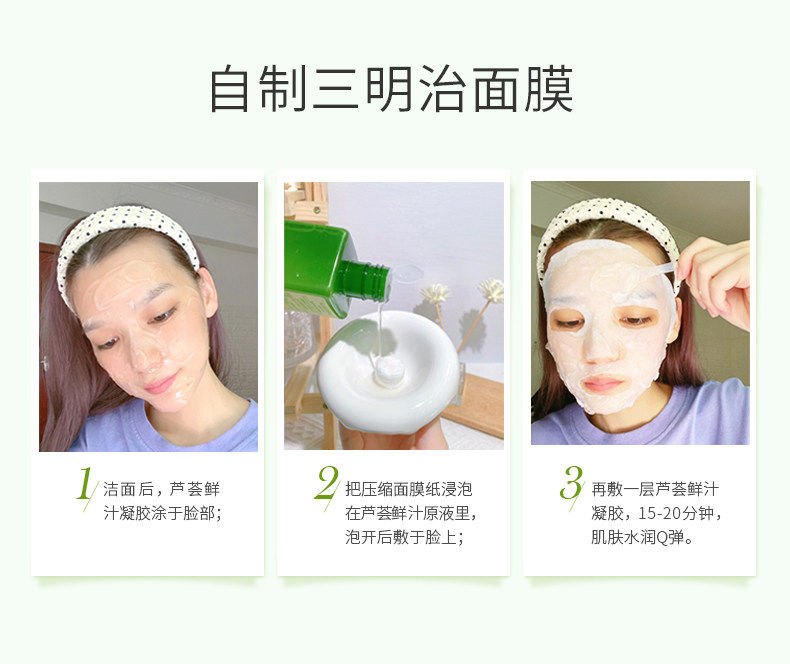 自制三明治面膜

1 洁面后，芦荟鲜汁凝胶涂于脸部；

2 把压缩面膜纸浸泡在芦荟鲜汁原液里，泡开后敷于脸上；

3 再敷一层芦荟鲜汁凝胶，15-20分钟，肌肤水润Q弹。