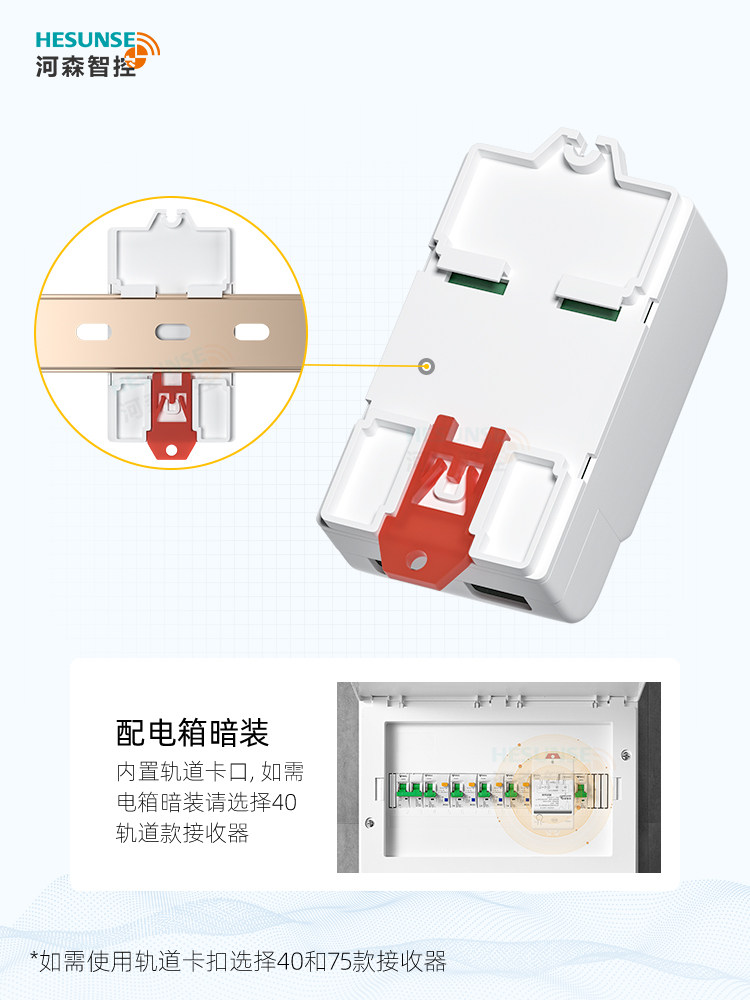 HESUNSE
河森智控

配电箱暗装
内置轨道卡口, 如需电箱暗装请选择40轨道款接收器

*如需使用轨道卡扣选择40和75款接收器