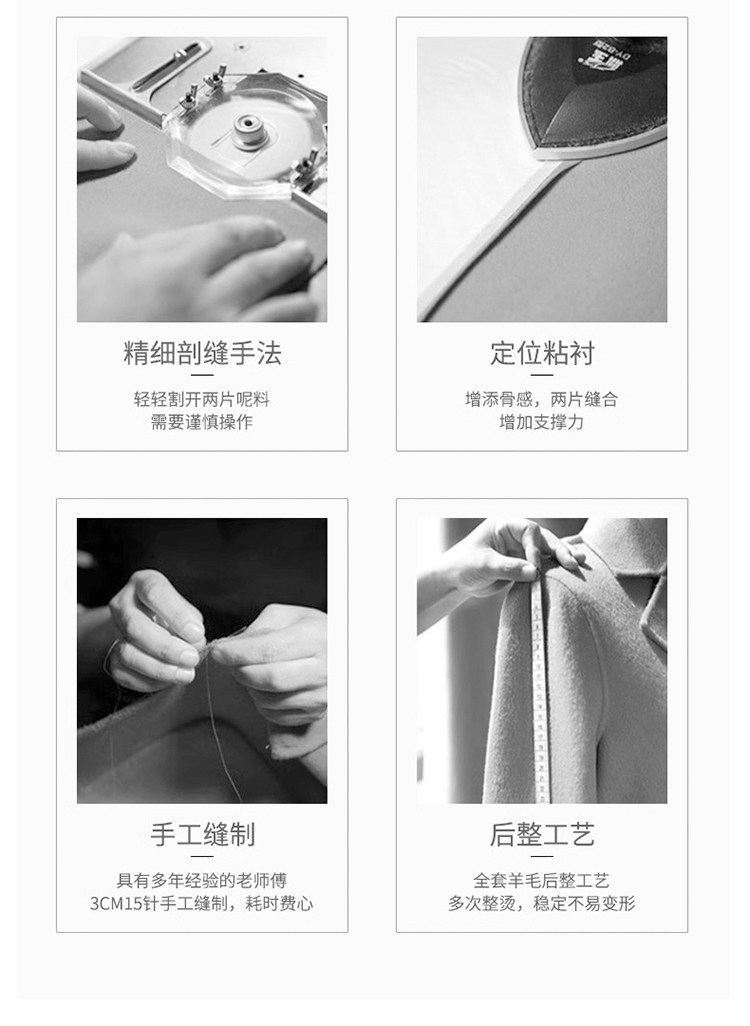 精细剖缝手法

轻轻割开两片呢料
需要谨慎操作

定位粘衬

增添骨感，两片缝合
增加支撑力

手工缝制

具有多年经验的老师傅
3CM15针手工缝制，耗时费心

后整工艺

全套羊毛后整工艺
多次整烫，稳定不易变形