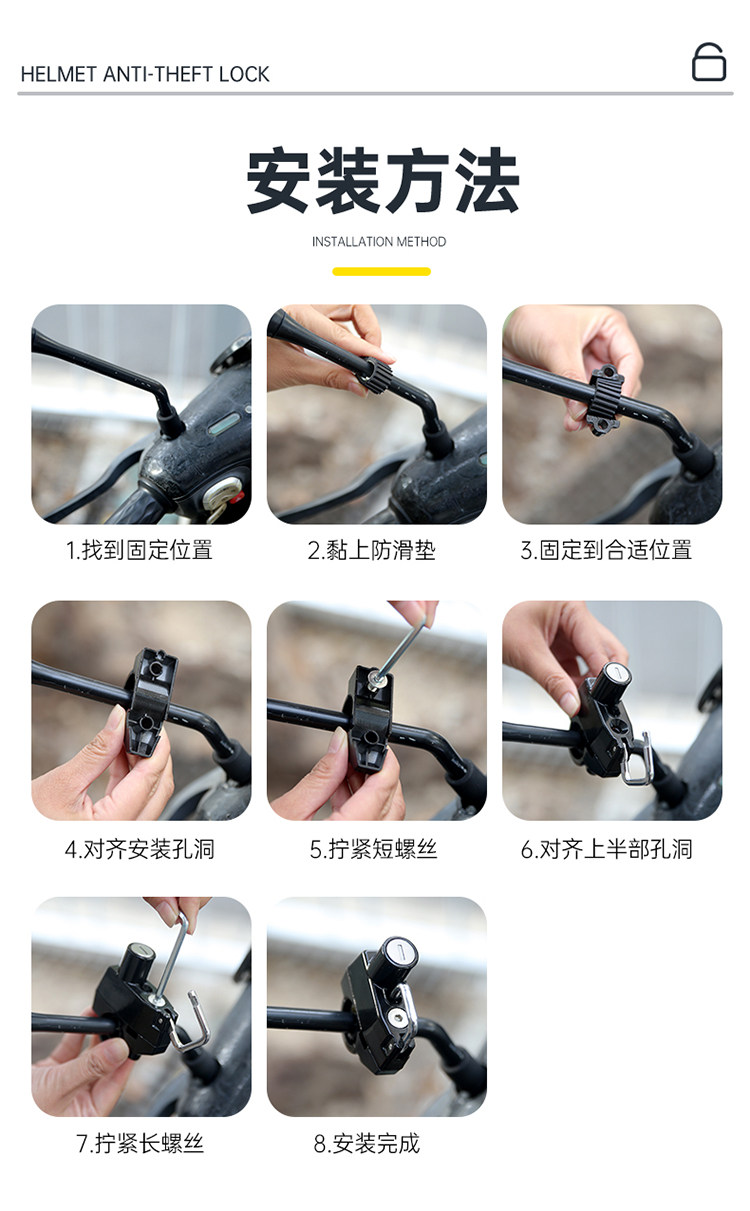 HELMET ANTI-THEFT LOCK

安装方法

INSTALLATION METHOD

1.找到固定位置

2.黏上防滑垫

3.固定到合适位置

4.对齐安装孔洞

5.拧紧短螺丝

6.对齐上半部孔洞

7.拧紧长螺丝

8.安装完成