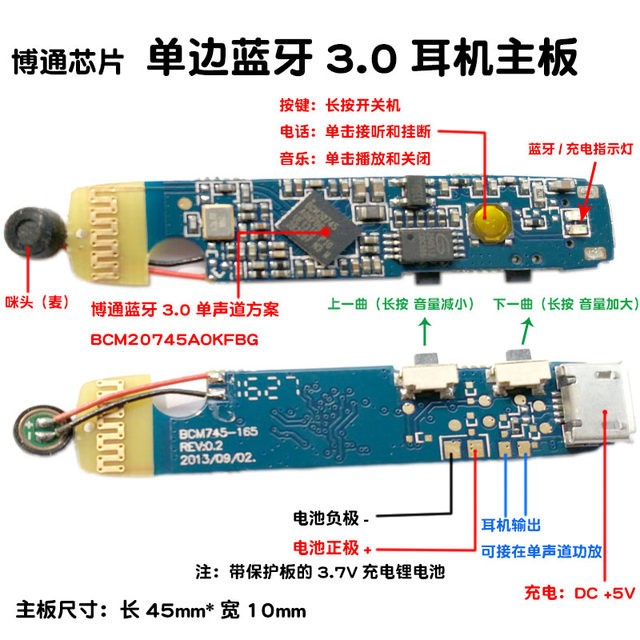 博通芯片 单边蓝牙 3.0 耳机主板

按键：长按开关机
电话：单击接听和挂断
音乐：单击播放和关闭

蓝牙 / 充电指示灯

咪头（麦）

博通蓝牙 3.0 单声道方案
BCM20745A0KFBG

上一曲（长按 音量减小）
下一曲（长按 音量加大）

1627

BCM745-165
REV:0.2
2013/09/02.

电池负极 -
电池正极 +
注：带保护板的 3.7V 充电锂电池

耳机输出
可接在单声道功放

充电：DC +5V

主板尺寸：长 45mm* 宽 10mm