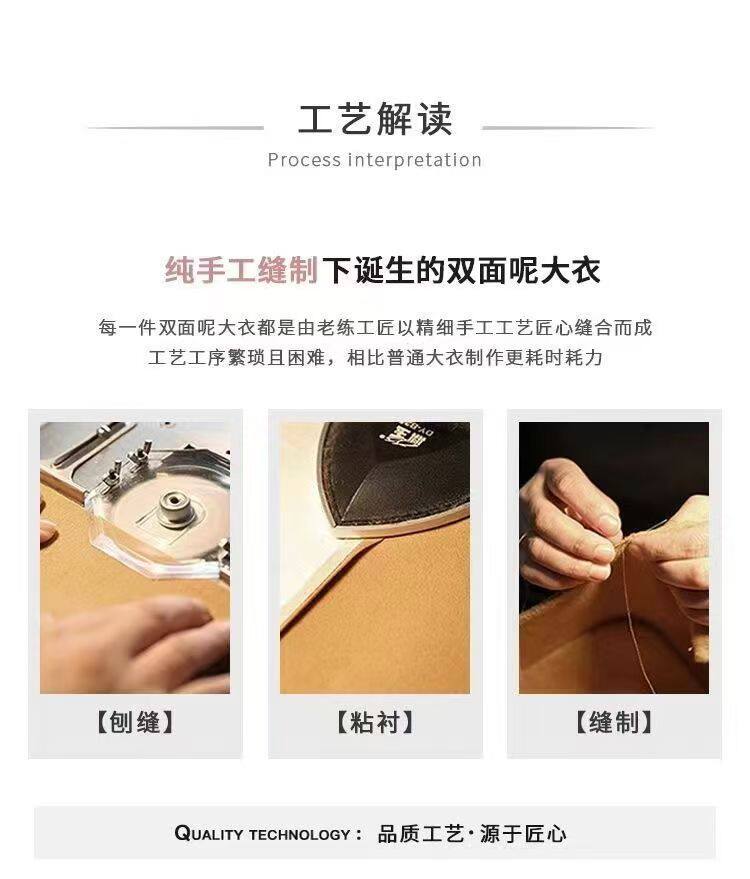 工艺解读

Process interpretation

纯手工缝制下诞生的双面呢大衣

每一件双面呢大衣都是由老练工匠以精细手工工艺匠心缝合而成
工艺工序繁琐且困难，相比普通大衣制作更耗时耗力

【刨缝】

【粘衬】

【缝制】

QUALITY TECHNOLOGY： 品质工艺·源于匠心