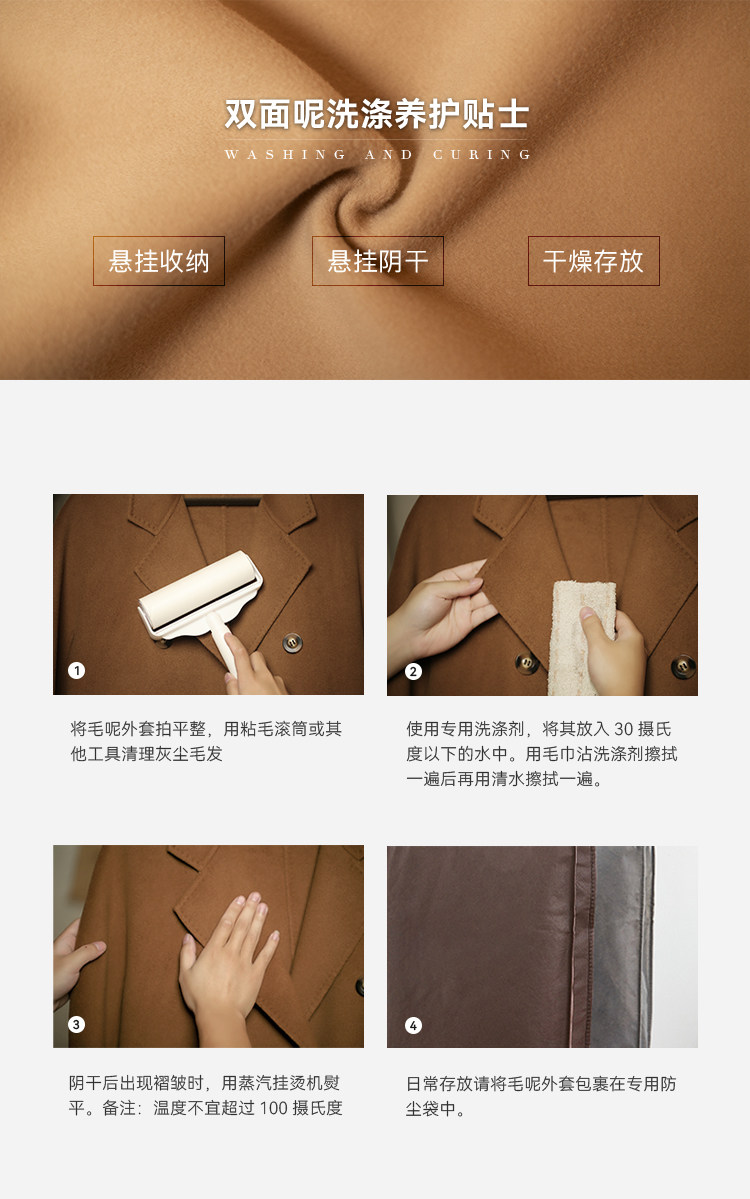 双面呢洗涤养护贴士
WASHING AND CURING

悬挂收纳

悬挂阴干

干燥存放

1

将毛呢外套拍平整，用粘毛滚筒或其他工具清理灰尘毛发

2

使用专用洗涤剂，将其放入 30 摄氏度以下的水中。用毛巾沾洗涤剂擦拭一遍后再用清水擦拭一遍。

3

阴干后出现褶皱时，用蒸汽挂烫机熨平。备注：温度不宜超过 100 摄氏度

4

日常存放请将毛呢外套包裹在专用防尘袋中。