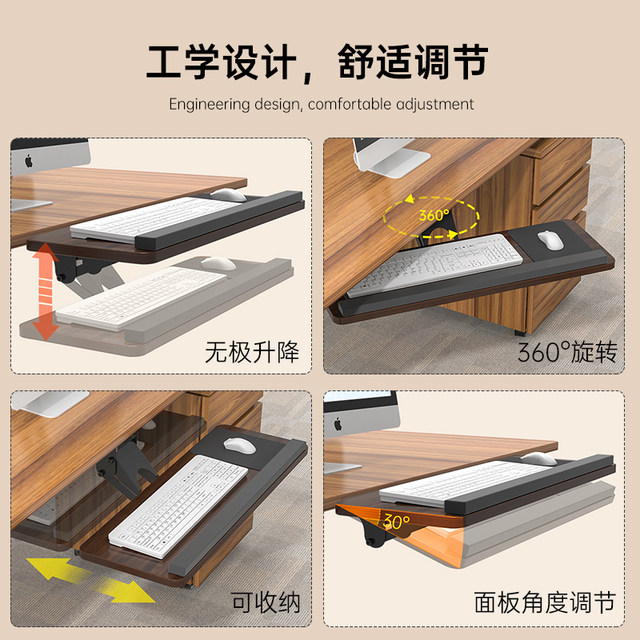 工学设计，舒适调节

Engineering design, comfortable adjustment

无极升降

360°

360°旋转

可收纳

30°

面板角度调节