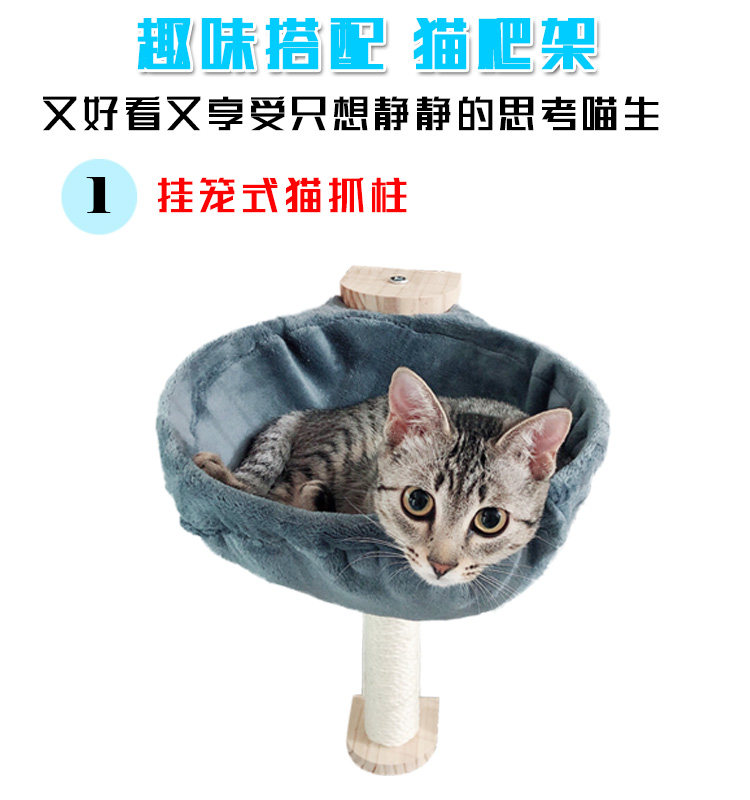 趣味搭配 猫爬架

又好看又享受只想静静的思考喵生

1 挂笼式猫抓柱