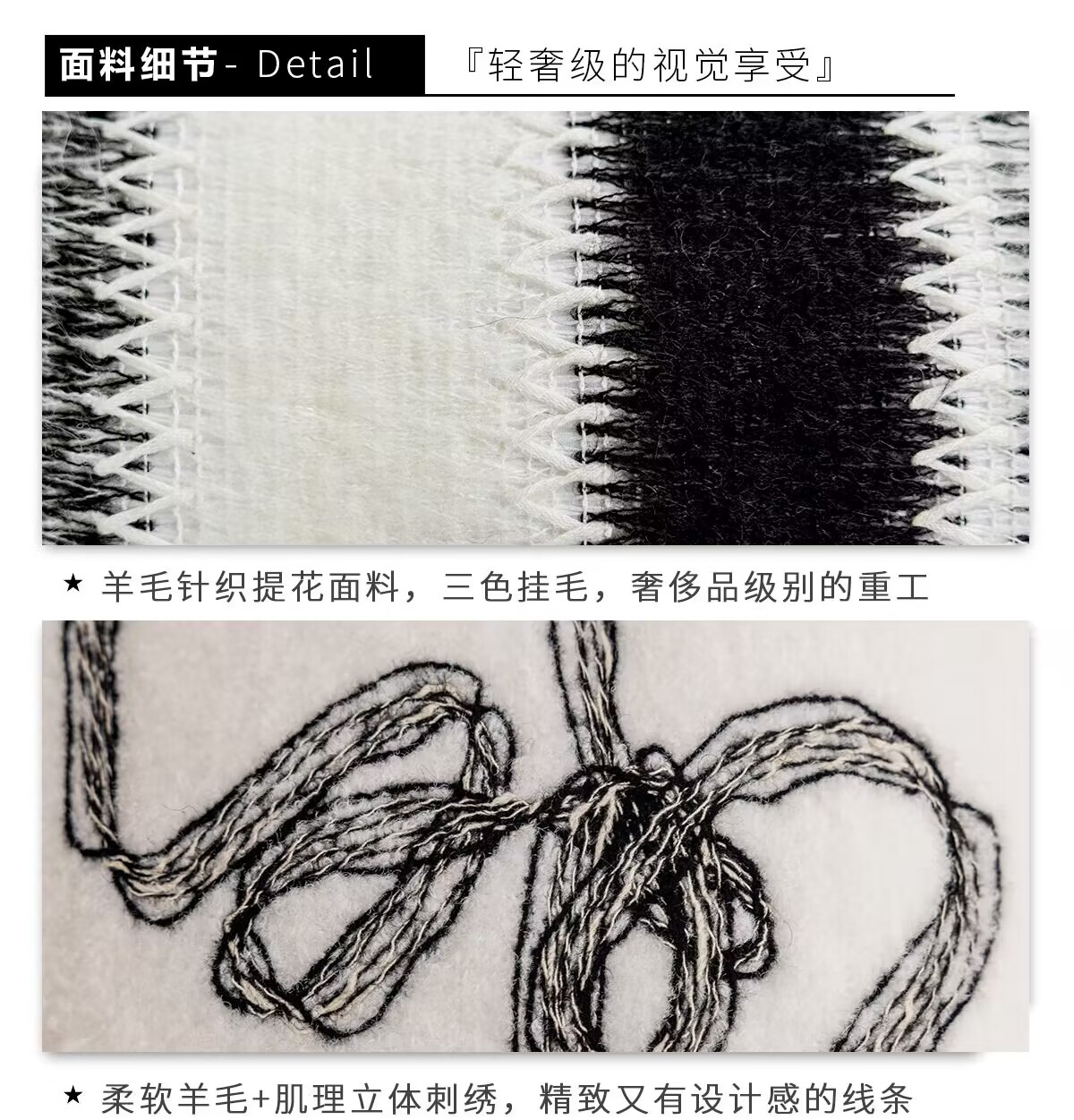 面料细节 - Detail

『轻奢级的视觉享受』

★ 羊毛针织提花面料，三色挂毛，奢侈品级别的重工

★ 柔软羊毛+肌理立体刺绣，精致又有设计感的线条