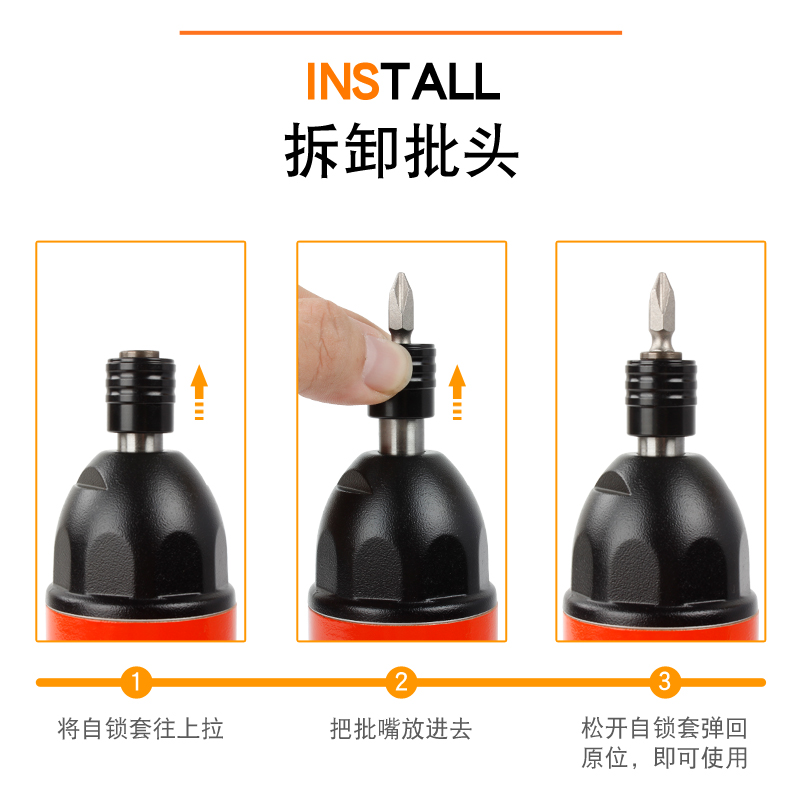 INSTALL
拆卸批头

1
将自锁套往上拉

2
把批嘴放进去

3
松开自锁套弹回原位，即可使用