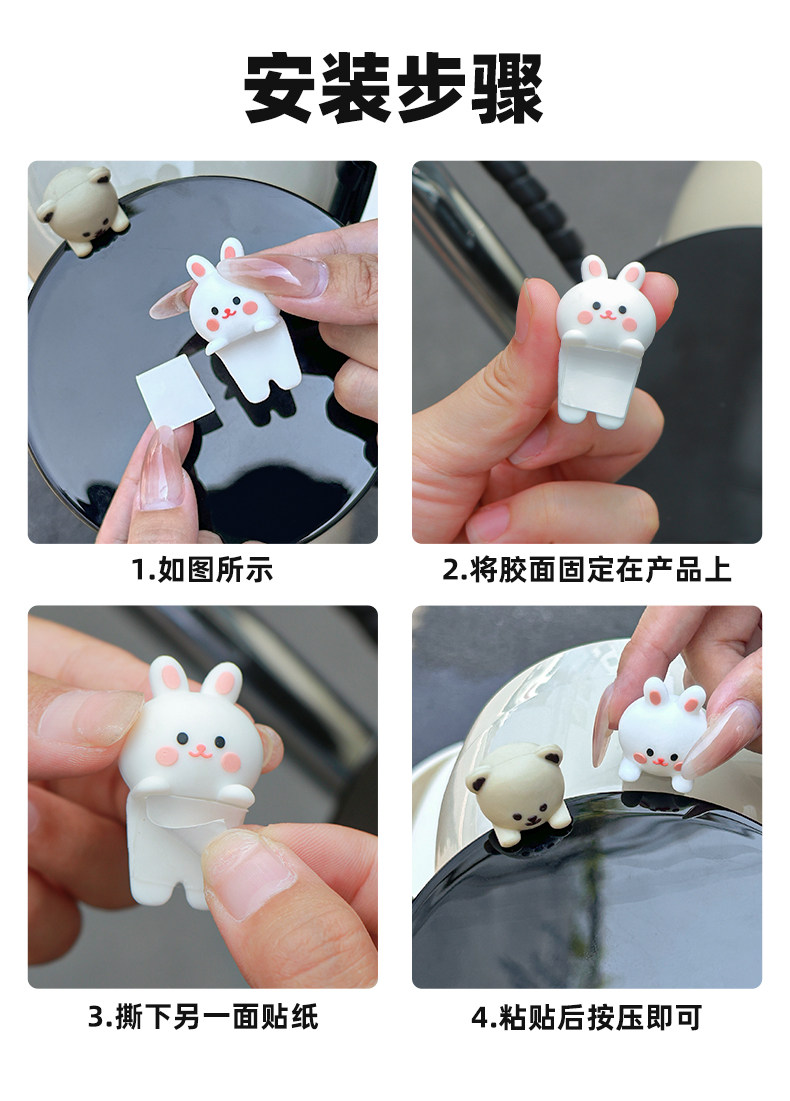 安装步骤

1.如图所示

2.将胶面固定在产品上

3.撕下另一面贴纸

4.粘贴后按压即可