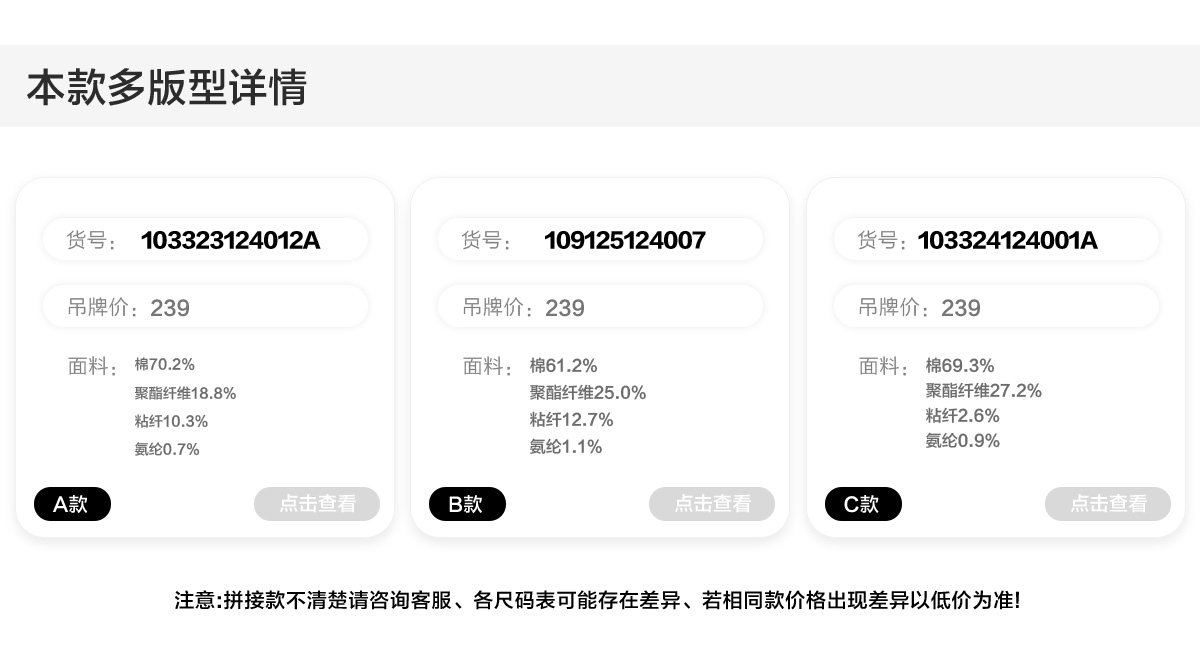 本款多版型详情

货号： 103323124012A

吊牌价：239

面料： 棉70.2%
聚酯纤维18.8%
粘纤10.3%
氨纶0.7%

A款

点击查看

货号： 109125124007

吊牌价：239

面料： 棉61.2%
聚酯纤维25.0%
粘纤12.7%
氨纶1.1%

B款

点击查看

货号：103324124001A

吊牌价：239

面料： 棉69.3%
聚酯纤维27.2%
粘纤2.6%
氨纶0.9%

C款

点击查看

注意:拼接款不清楚请咨询客服、各尺码表可能存在差异、若相同款价格出现差异以低价为准!