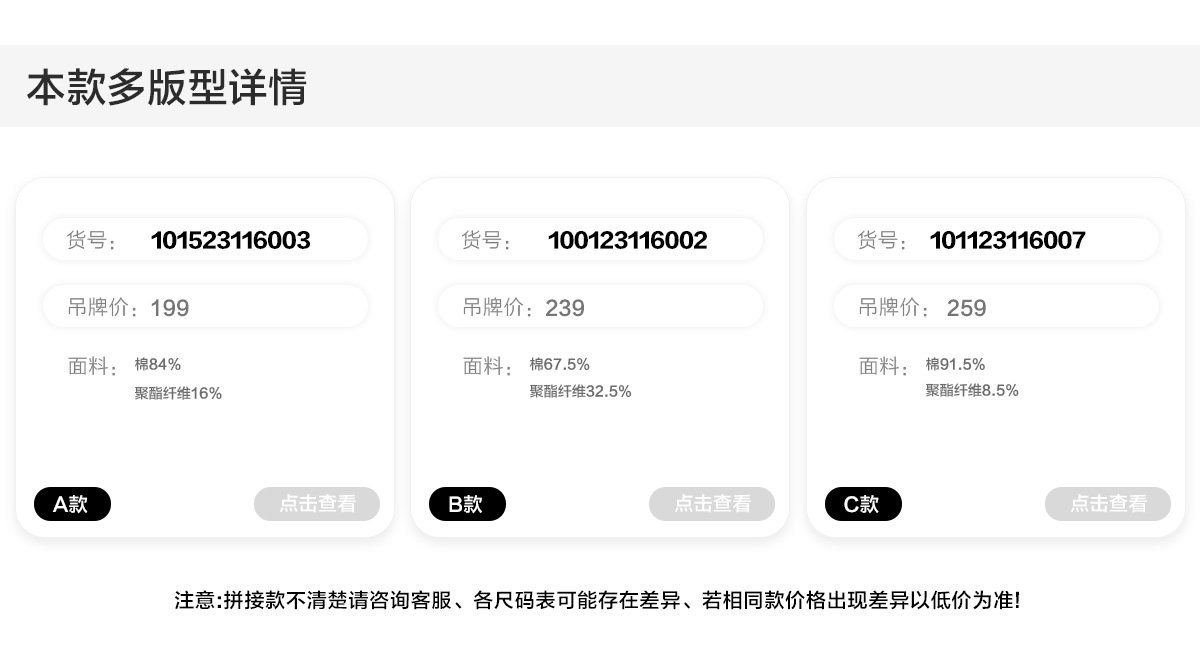 本款多版型详情

货号： 101523116003

吊牌价：199

面料： 棉84%
聚酯纤维16%

A款

点击查看

货号： 100123116002

吊牌价：239

面料： 棉67.5%
聚酯纤维32.5%

B款

点击查看

货号： 101123116007

吊牌价： 259

面料： 棉91.5%
聚酯纤维8.5%

C款

点击查看

注意:拼接款不清楚请咨询客服、各尺码表可能存在差异、若相同款价格出现差异以低价为准!