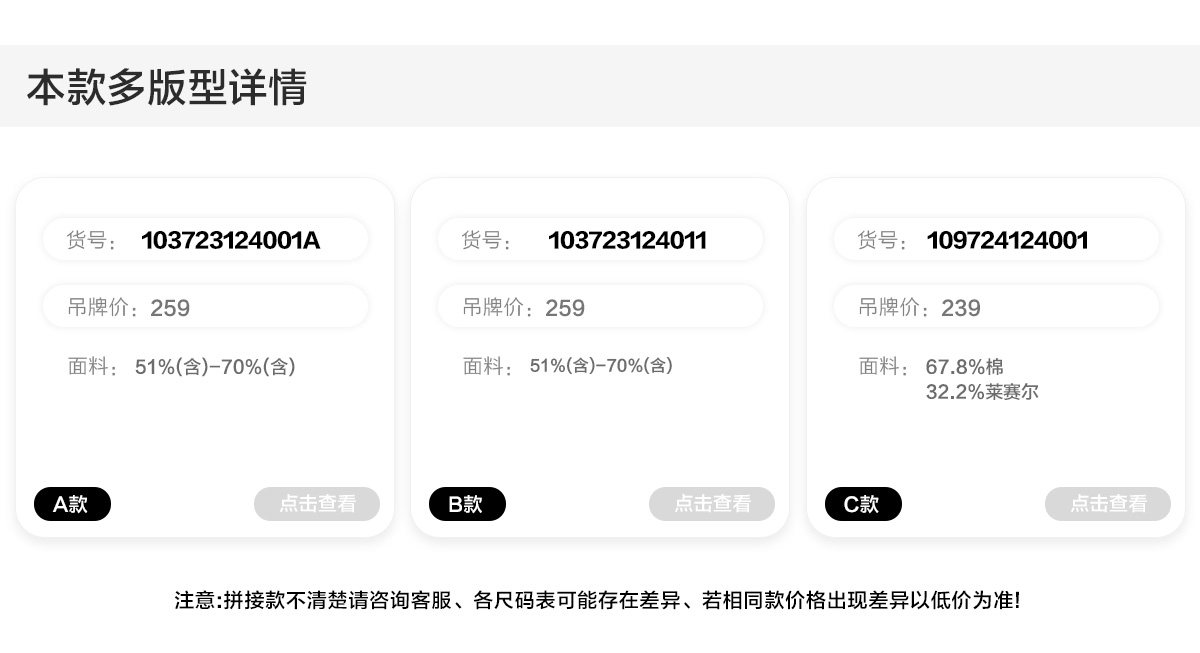 本款多版型详情

货号： 103723124001A

吊牌价：259

面料： 51%(含)-70%(含)

A款

点击查看

货号： 103723124011

吊牌价：259

面料： 51%(含)-70%(含)

B款

点击查看

货号： 109724124001

吊牌价：239

面料： 67.8%棉
32.2%莱赛尔

C款

点击查看

注意:拼接款不清楚请咨询客服、各尺码表可能存在差异、若相同款价格出现差异以低价为准!