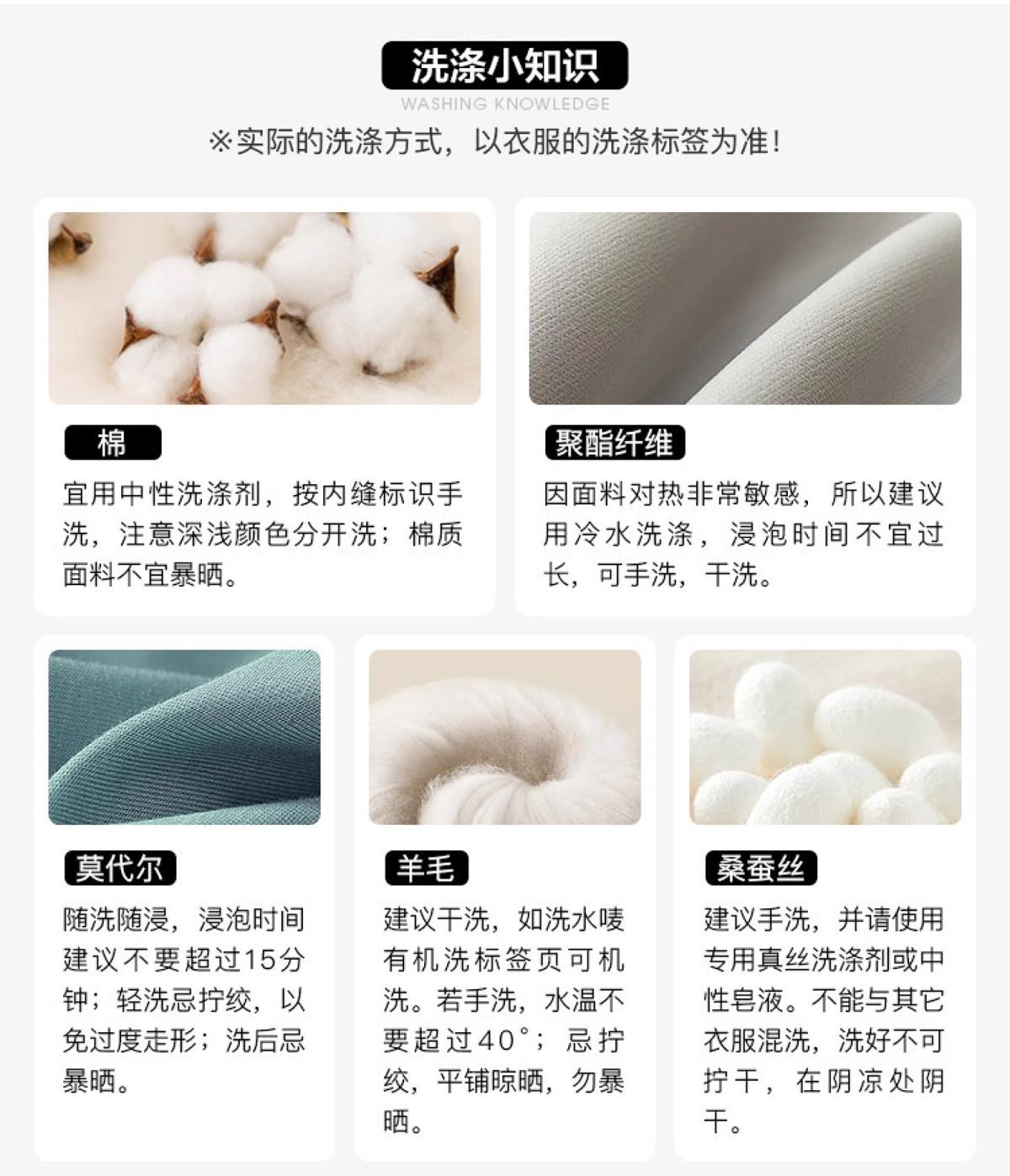 洗涤小知识
WASHING KNOWLEDGE
※实际的洗涤方式，以衣服的洗涤标签为准！

棉
宜用中性洗涤剂，按内缝标识手洗，注意深浅颜色分开洗；棉质面料不宜暴晒。

聚酯纤维
因面料对热非常敏感，所以建议用冷水洗涤，浸泡时间不宜过长，可手洗，干洗。

莫代尔
随洗随浸，浸泡时间建议不要超过15分钟；轻洗忌拧绞，以免过度走形；洗后忌暴晒。

羊毛
建议干洗，如洗水唛有机洗标签页可机洗。若手洗，水温不要超过40°；忌拧绞，平铺晾晒，勿暴晒。

桑蚕丝
建议手洗，并请使用专用真丝洗涤剂或中性皂液。不能与其它衣服混洗，洗好不可拧干，在阴凉处阴干。