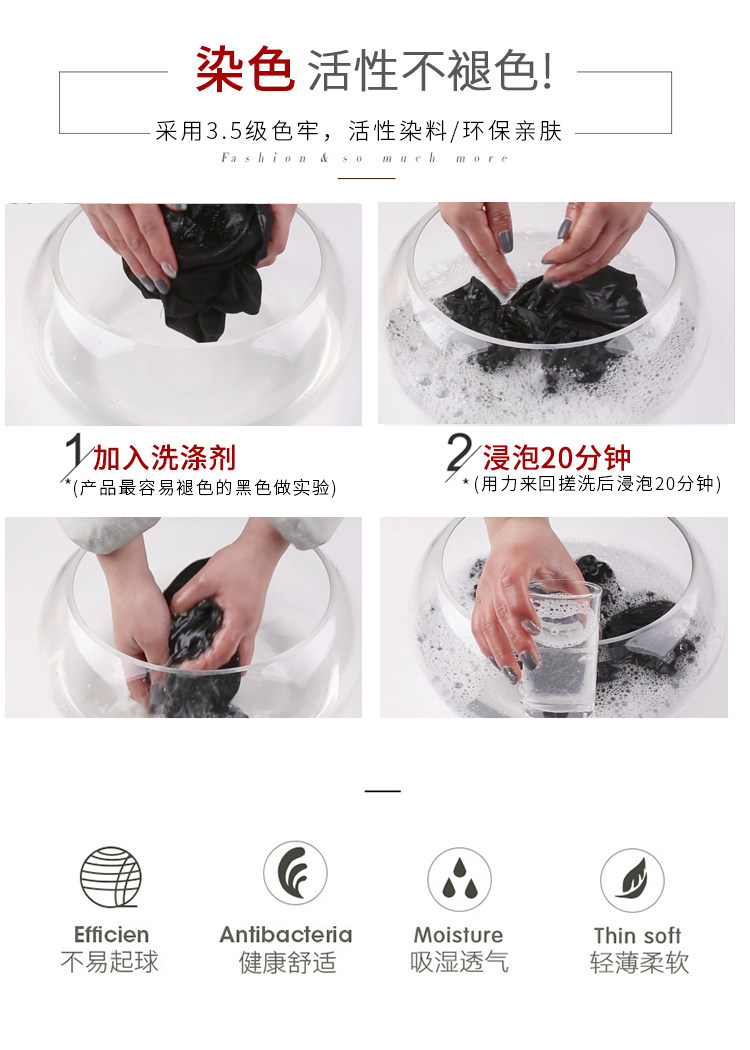 染色 活性不褪色!

采用3.5级色牢，活性染料/环保亲肤

Fashion & so much more

1 加入洗涤剂
*(产品最容易褪色的黑色做实验)

2 浸泡20分钟
*(用力来回搓洗后浸泡20分钟)

Efficien
不易起球

Antibacteria
健康舒适

Moisture
吸湿透气

Thin soft
轻薄柔软