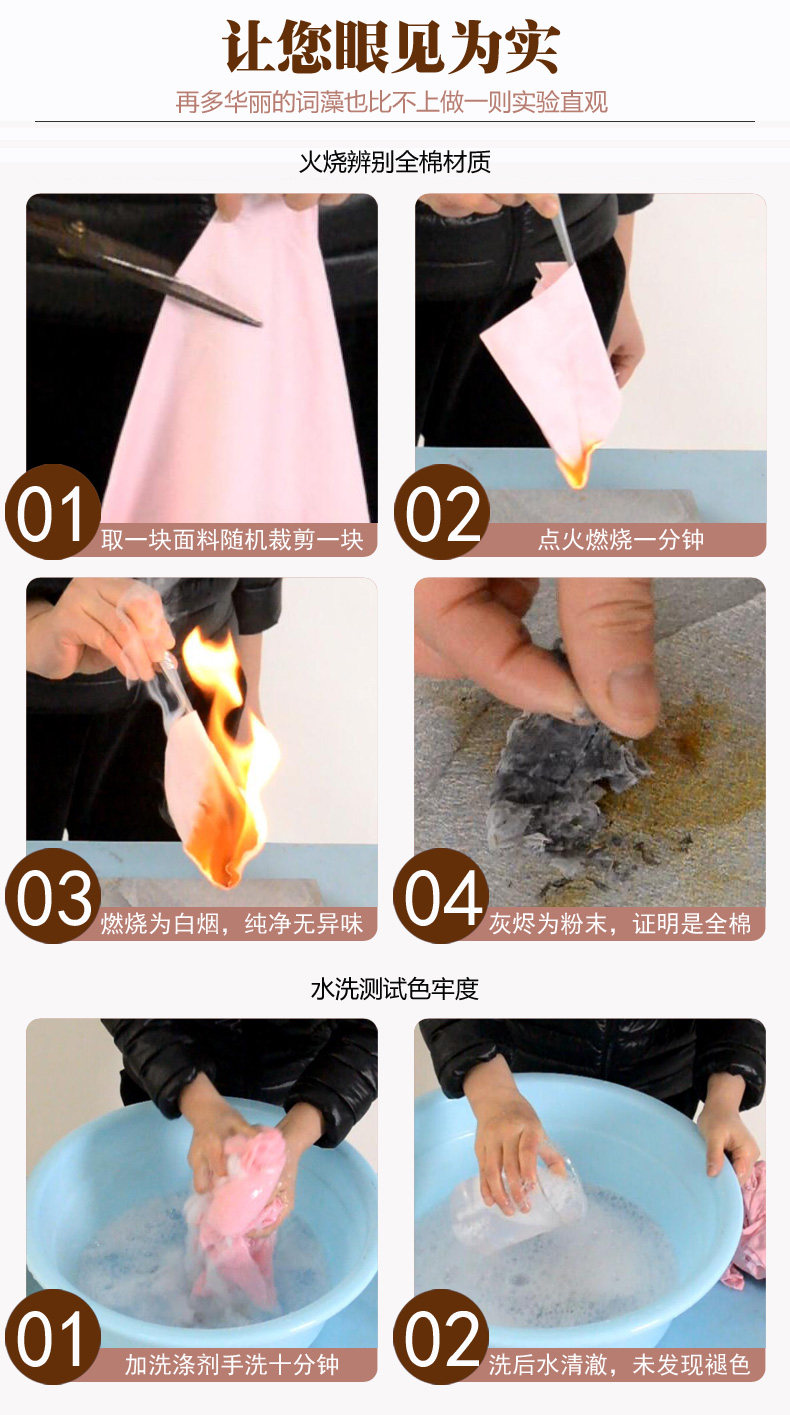 让您眼见为实

再多华丽的词藻也比不上做一则实验直观

火烧辨别全棉材质

01 取一块面料随机裁剪一块

02 点火燃烧一分钟

03 燃烧为白烟，纯净无异味

04 灰烬为粉末，证明是全棉

水洗测试色牢度

01 加洗涤剂手洗十分钟

02 洗后水清澈，未发现褪色